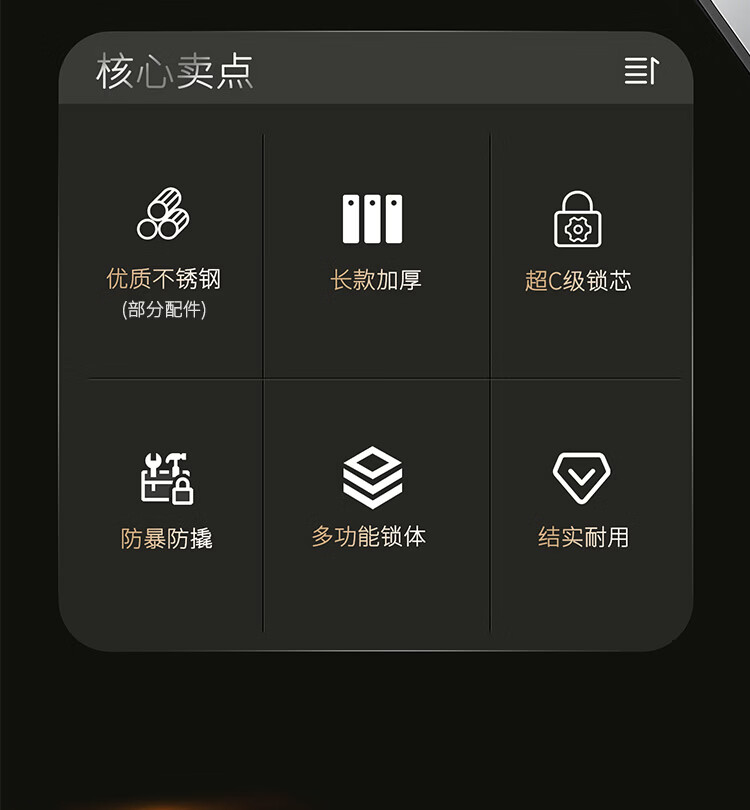 核心卖点

优质不锈钢
(部分配件)

长款加厚

超C级锁芯

防暴防撬

多功能锁体

结实耐用