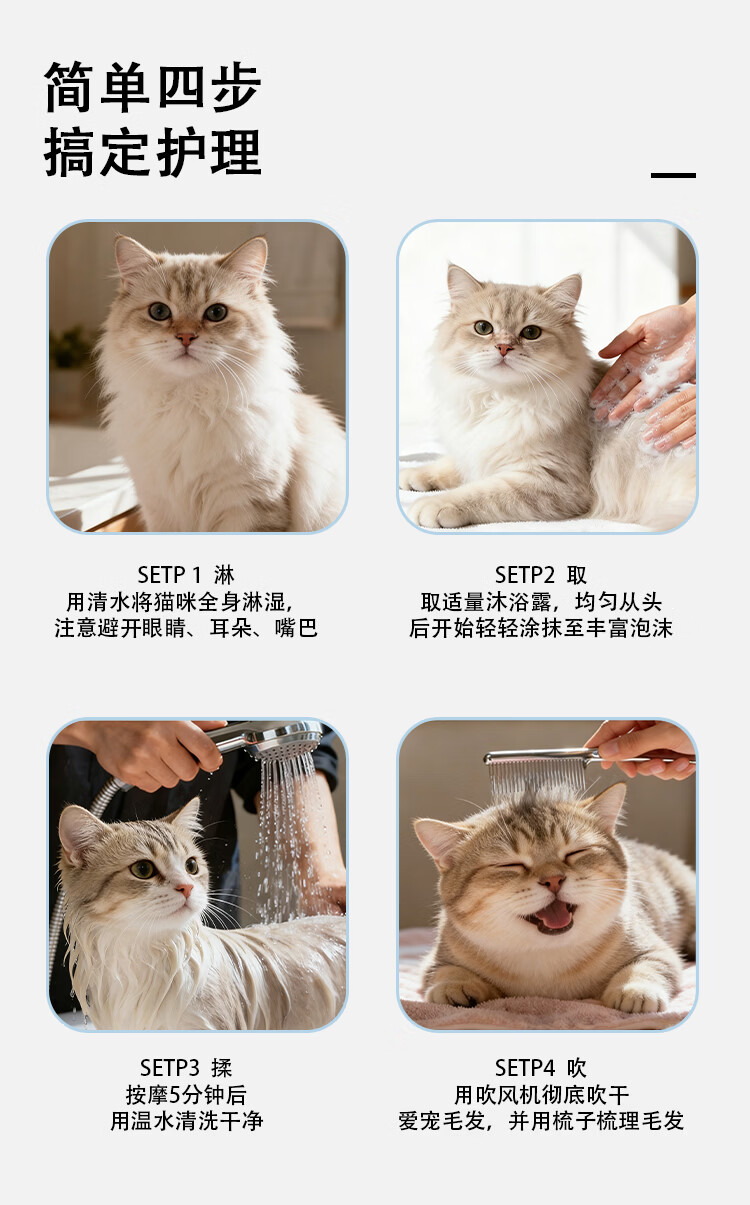 简单四步
搞定护理

SETP 1 淋
用清水将猫咪全身淋湿，
注意避开眼睛、耳朵、嘴巴

SETP2 取
取适量沐浴露，均匀从头
后开始轻轻涂抹至丰富泡沫

SETP3 揉
按摩5分钟后
用温水清洗干净

SETP4 吹
用吹风机彻底吹干
爱宠毛发，并用梳子梳理毛发