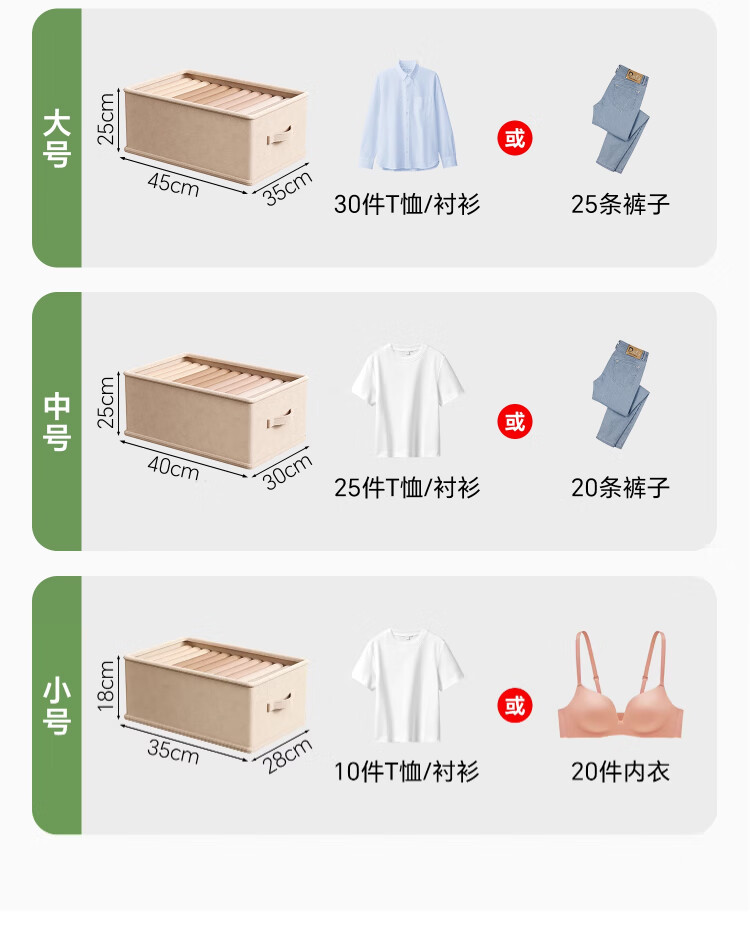 大号

25cm
45cm
35cm

30件T恤/衬衫

或

25条裤子

中号

25cm
40cm
30cm

25件T恤/衬衫

或

20条裤子

小号

18cm
35cm
28cm

10件T恤/衬衫

或

20件内衣