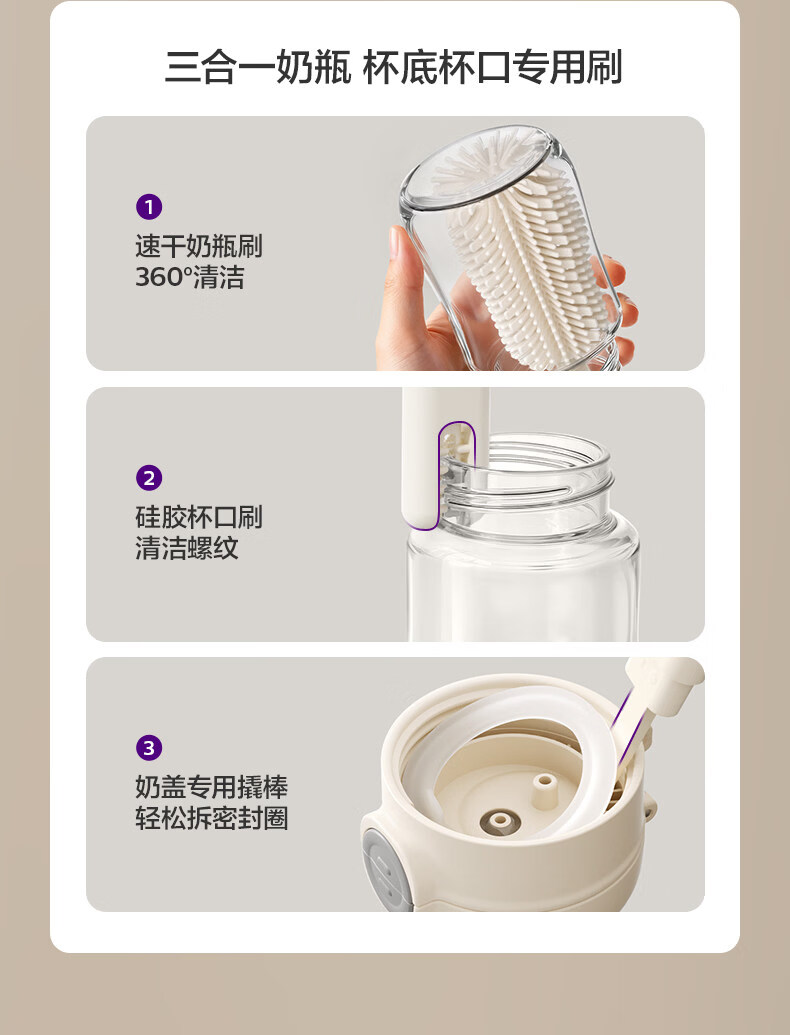 三合一奶瓶 杯底杯口专用刷

1
速干奶瓶刷
360°清洁

2
硅胶杯口刷
清洁螺纹

3
奶盖专用撬棒
轻松拆密封圈