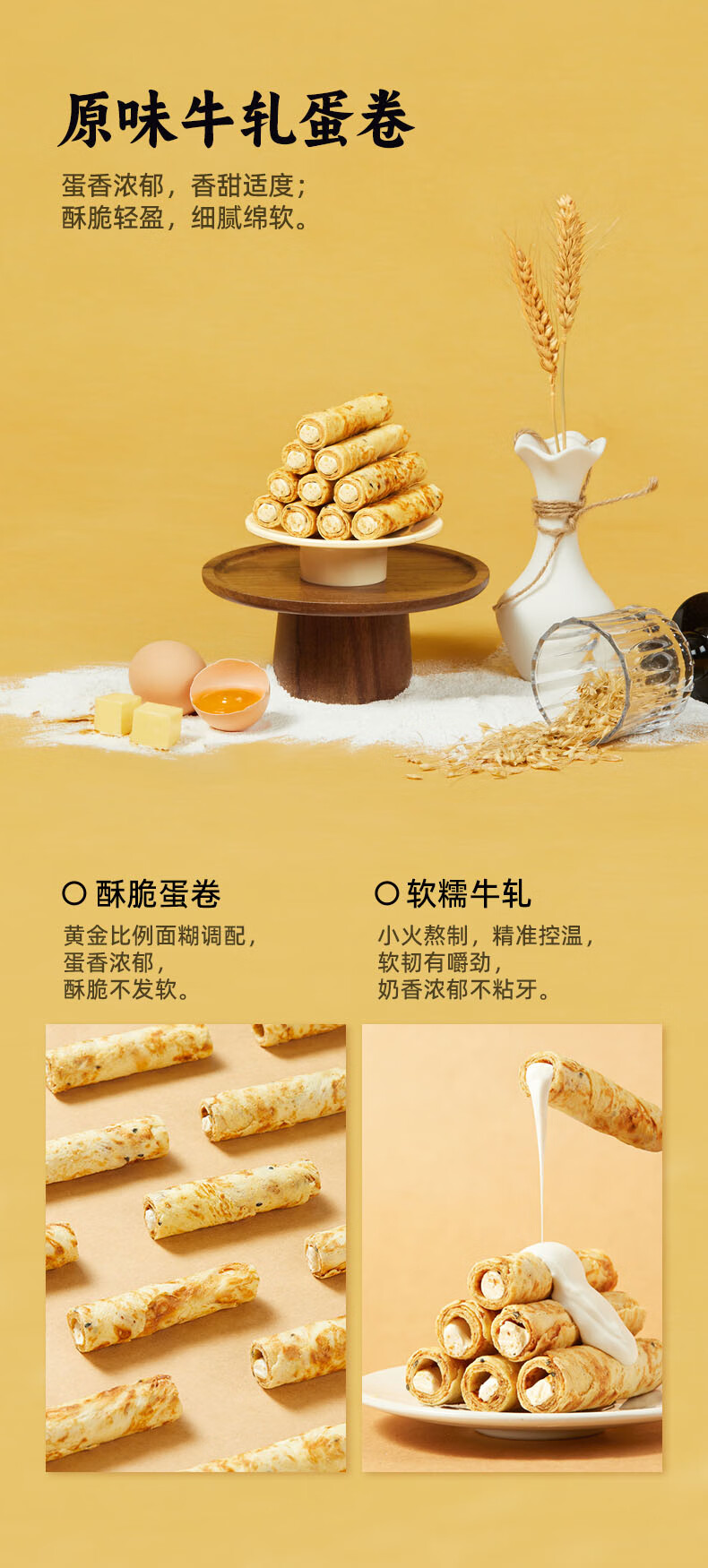 原味牛轧蛋卷

蛋香浓郁，香甜适度；
酥脆轻盈，细腻绵软。

酥脆蛋卷

黄金比例面糊调配，
蛋香浓郁，
酥脆不发软。

软糯牛轧

小火熬制，精准控温，
软韧有嚼劲，
奶香浓郁不粘牙。