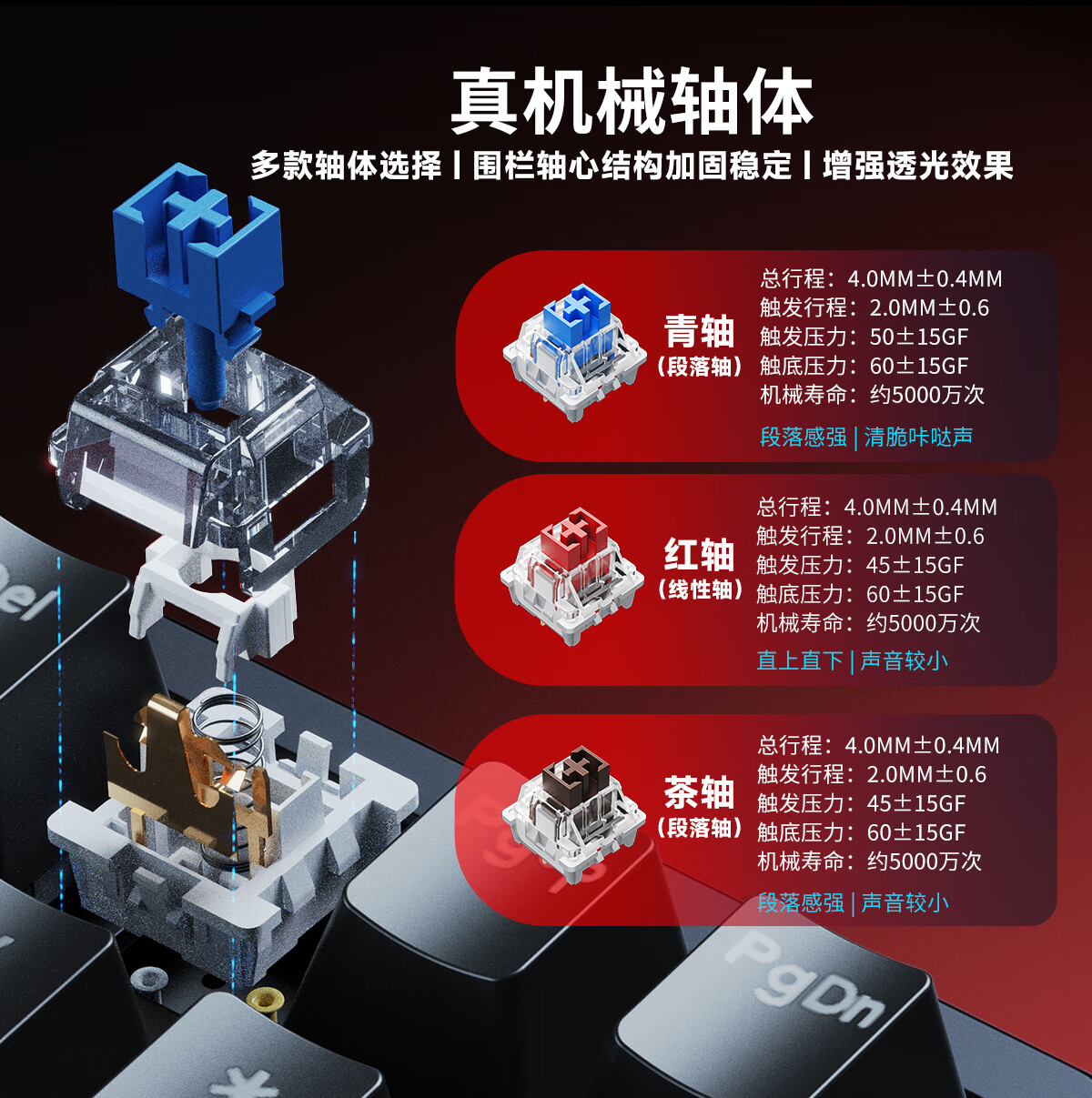 真机械轴体

多款轴体选择 | 围栏轴心结构加固稳定 | 增强透光效果

青轴
（段落轴）

总行程：4.0MM±0.4MM
触发行程：2.0MM±0.6
触发压力：50±15GF
触底压力：60±15GF
机械寿命：约5000万次

段落感强 | 清脆咔哒声

红轴
（线性轴）

总行程：4.0MM±0.4MM
触发行程：2.0MM±0.6
触发压力：45±15GF
触底压力：60±15GF
机械寿命：约5000万次

直上直下 | 声音较小

茶轴
（段落轴）

总行程：4.0MM±0.4MM
触发行程：2.0MM±0.6
触发压力：45±15GF
触底压力：60±15GF
机械寿命：约5000万次

段落感强 | 声音较小

Del

PgUp

PgDn