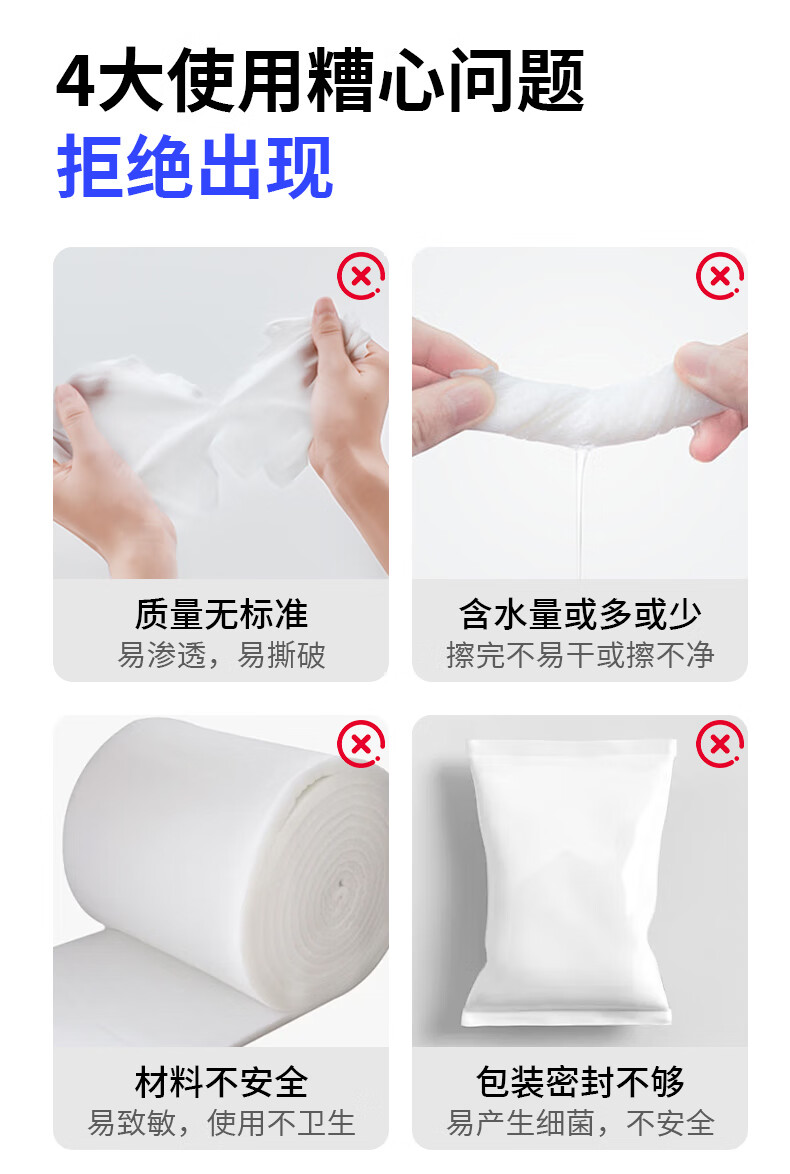 4大使用糟心问题
拒绝出现

质量无标准
易渗透，易撕破

含水量或多或少
擦完不易干或擦不净

材料不安全
易致敏，使用不卫生

包装密封不够
易产生细菌，不安全