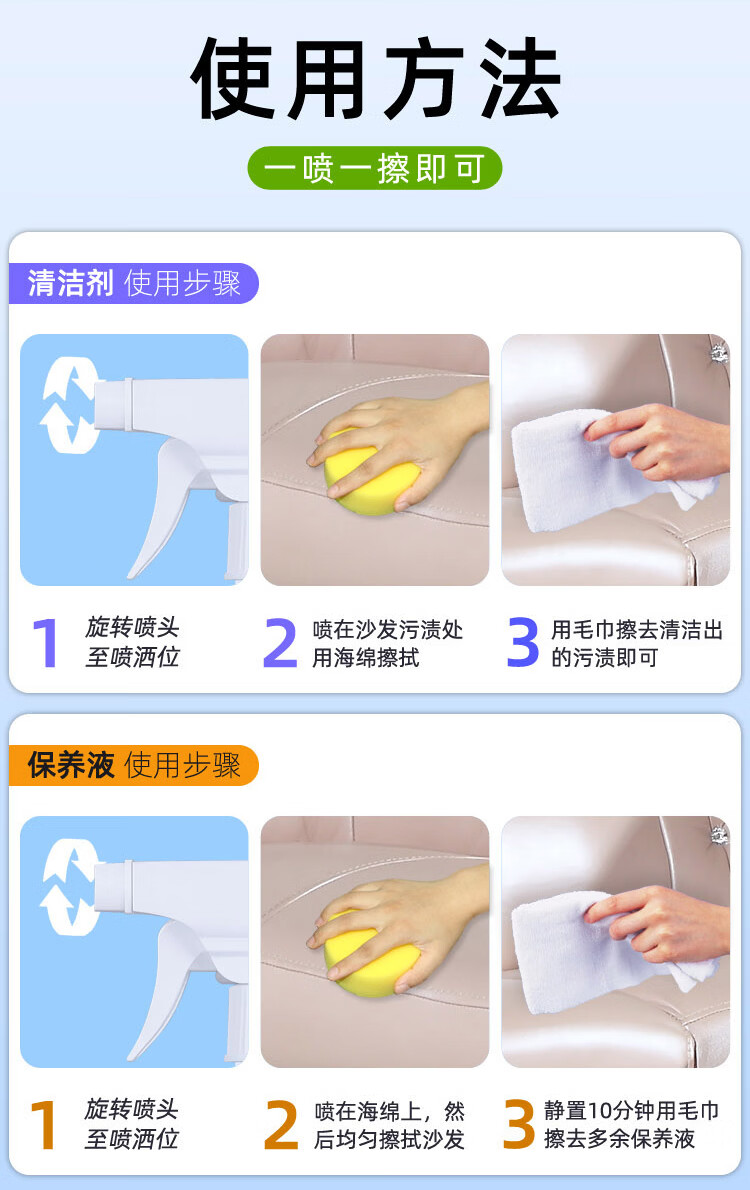 使用方法

一喷一擦即可

清洁剂 使用步骤

1 旋转喷头至喷洒位

2 喷在沙发污渍处用海绵擦拭

3 用毛巾擦去清洁出的污渍即可

保养液 使用步骤

1 旋转喷头至喷洒位

2 喷在海绵上，然后均匀擦拭沙发

3 静置10分钟用毛巾擦去多余保养液