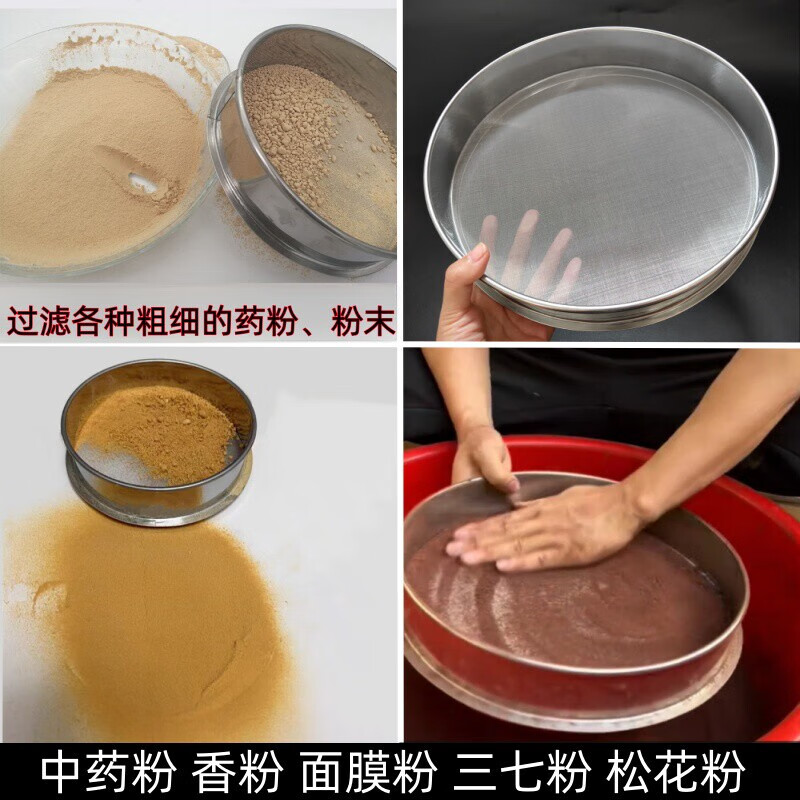 过滤各种粗细的药粉、粉末

中药粉 香粉 面膜粉 三七粉 松花粉