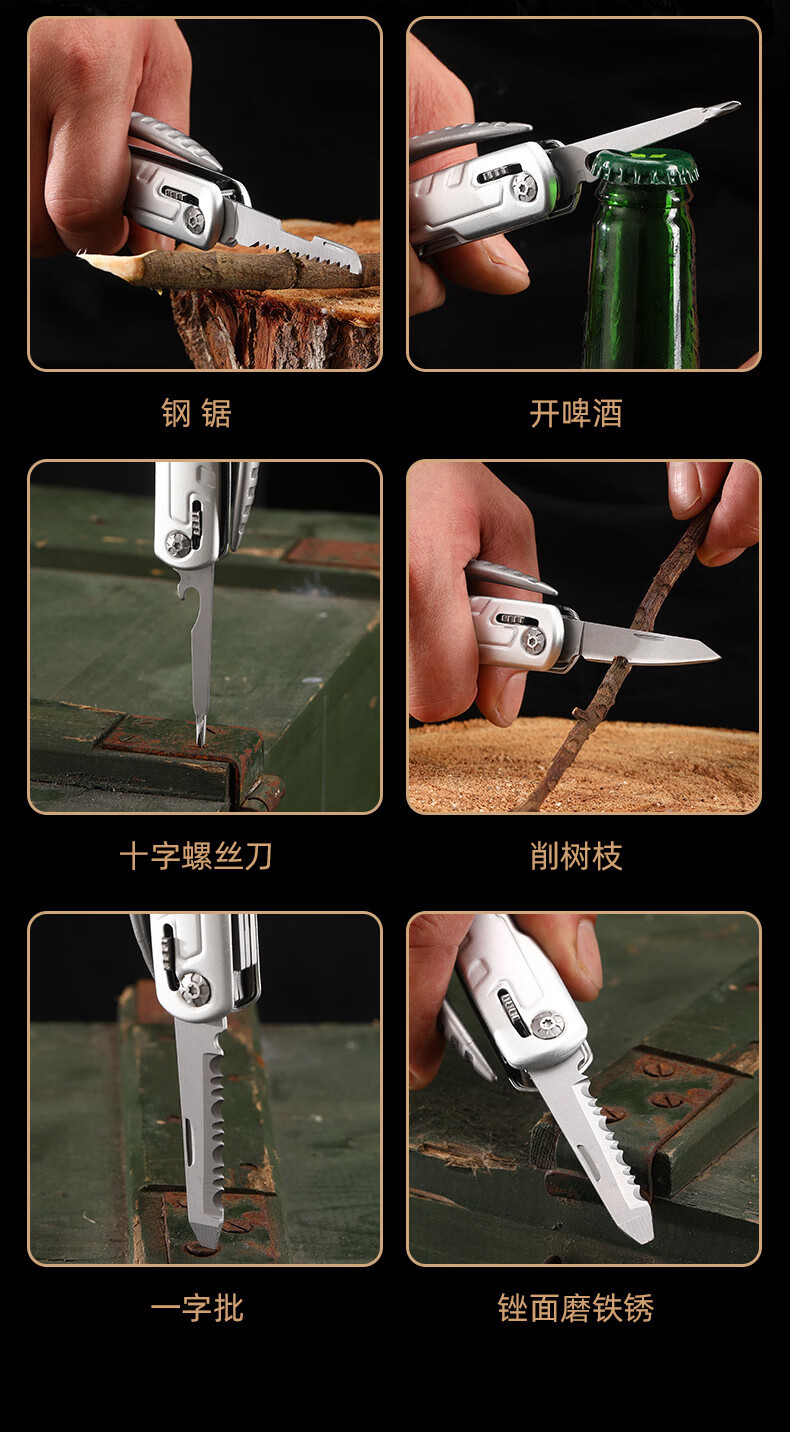 钢 锯

开啤酒

十字螺丝刀

削树枝

一字批

锉面磨铁锈