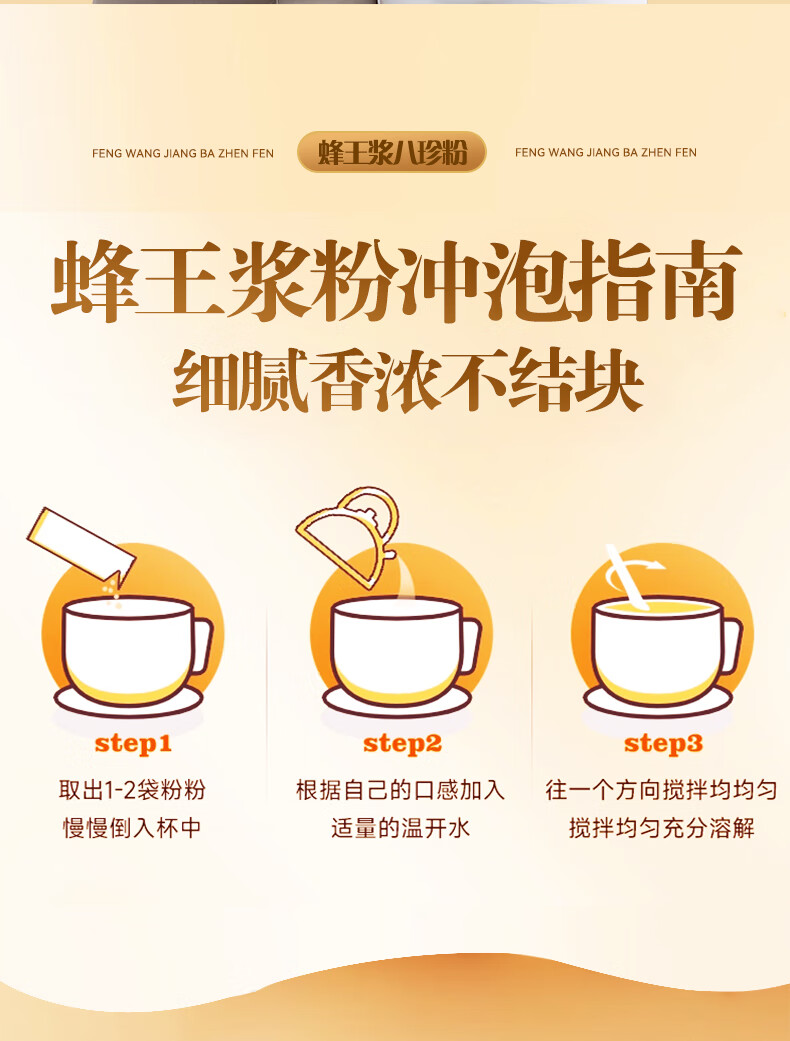 FENG WANG JIANG BA ZHEN FEN 蜂王浆八珍粉 FENG WANG JIANG BA ZHEN FEN

蜂王浆粉冲泡指南
细腻香浓不结块

step1
取出1-2袋粉粉
慢慢倒入杯中

step2
根据自己的口感加入
适量的温开水

step3
往一个方向搅拌均均匀
搅拌均匀充分溶解