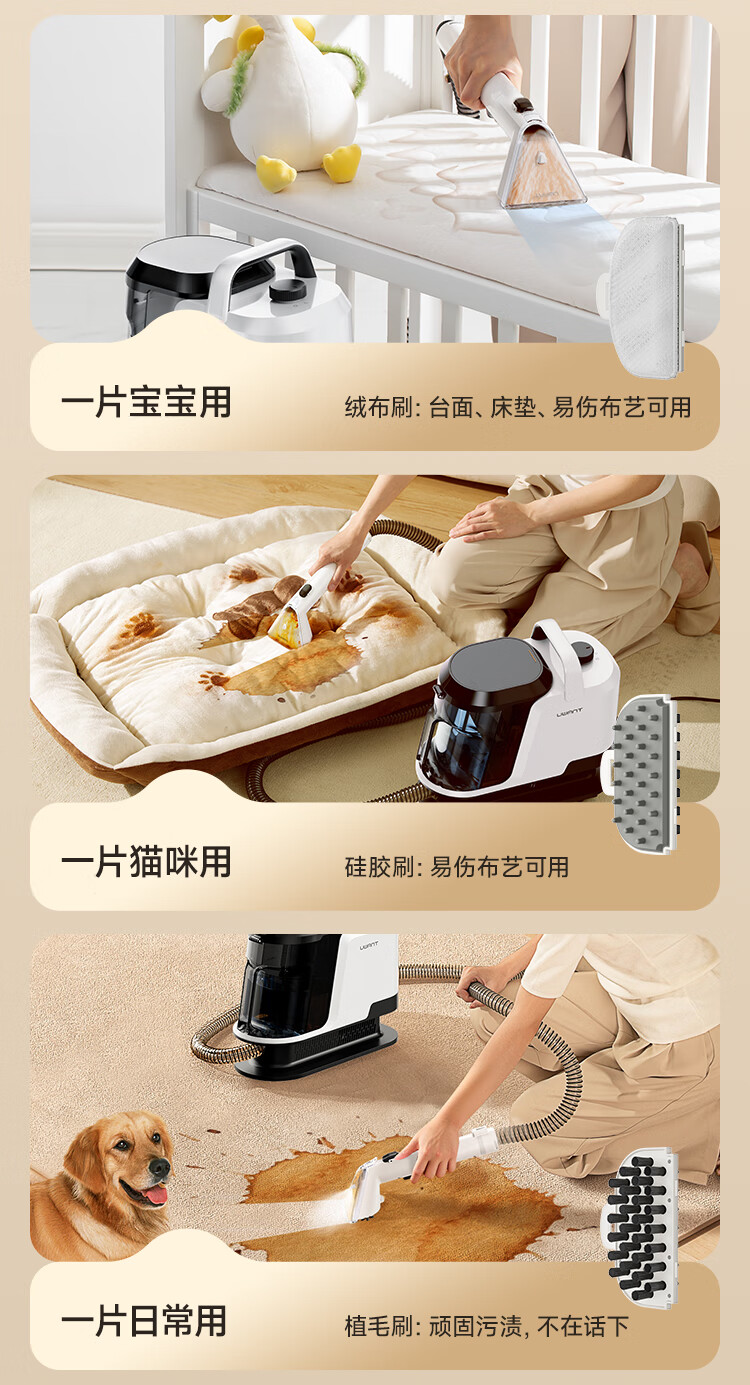 一片宝宝用

绒布刷: 台面、床垫、易伤布艺可用

UWANT

一片猫咪用

硅胶刷: 易伤布艺可用

UWANT

一片日常用

植毛刷: 顽固污渍, 不在话下