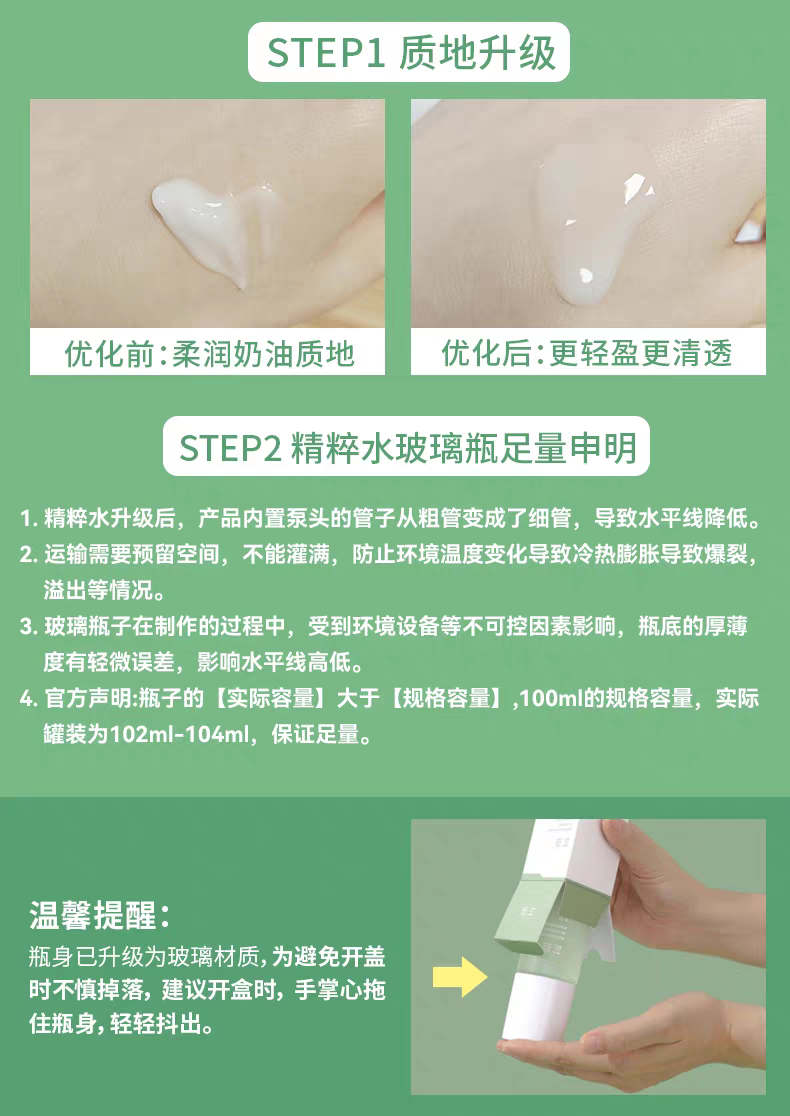 STEP1 质地升级

优化前:柔润奶油质地

优化后:更轻盈更清透

STEP2 精粹水玻璃瓶足量申明

1. 精粹水升级后，产品内置泵头的管子从粗管变成了细管，导致水平线降低。

2. 运输需要预留空间，不能灌满，防止环境温度变化导致冷热膨胀导致爆裂，溢出等情况。

3. 玻璃瓶子在制作的过程中，受到环境设备等不可控因素影响，瓶底的厚薄度有轻微误差，影响水平线高低。

4. 官方声明:瓶子的【实际容量】大于【规格容量】,100ml的规格容量，实际罐装为102ml-104ml，保证足量。

温馨提醒:

瓶身已升级为玻璃材质,为避免开盖时不慎掉落,建议开盒时,手掌心拖住瓶身,轻轻抖出。