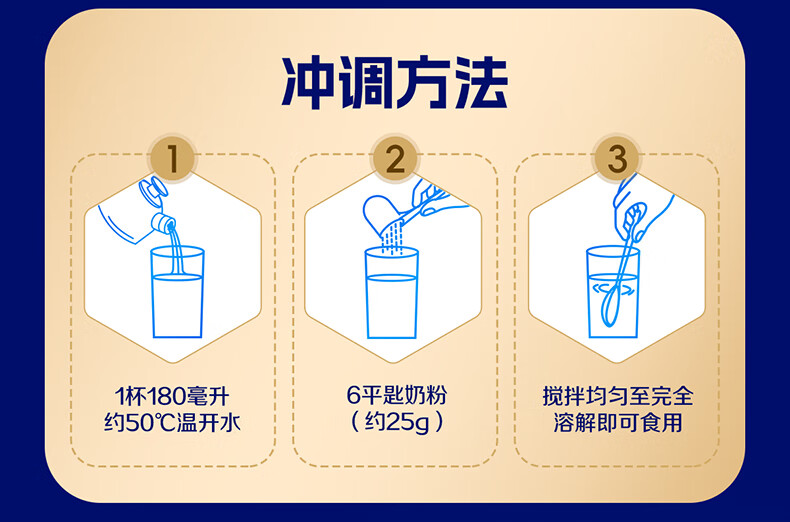 冲调方法

1

1杯180毫升
约50℃温开水

2

6平匙奶粉
（约25g）

3

搅拌均匀至完全
溶解即可食用