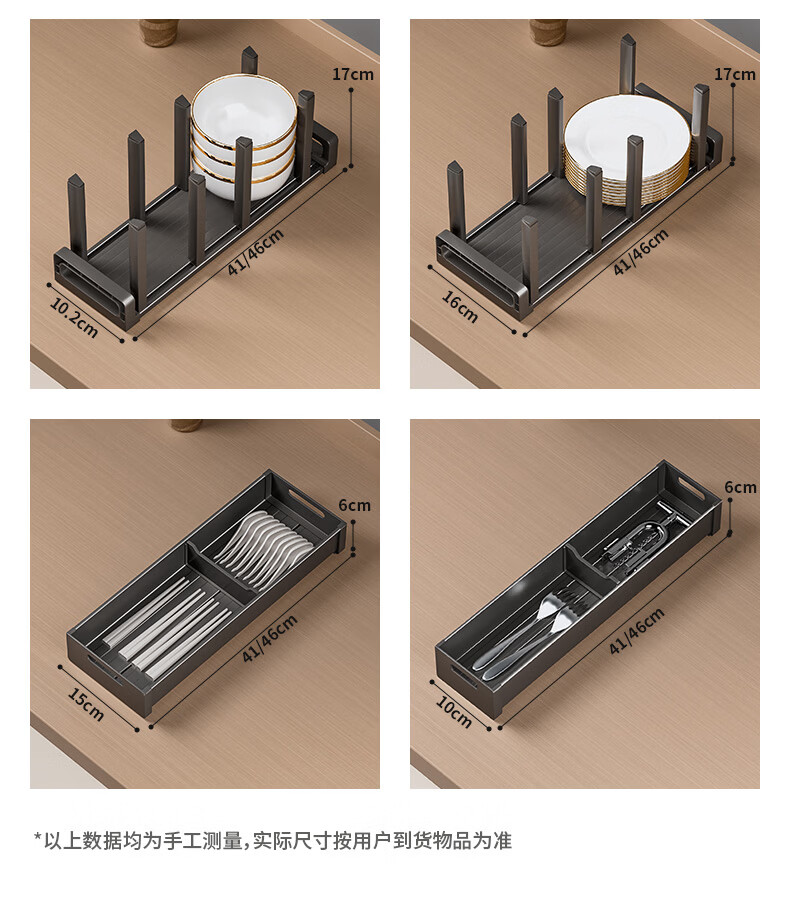 17cm
41/46cm
10.2cm

17cm
41/46cm
16cm

6cm
41/46cm
15cm

6cm
41/46cm
10cm

*以上数据均为手工测量,实际尺寸按用户到货物品为准