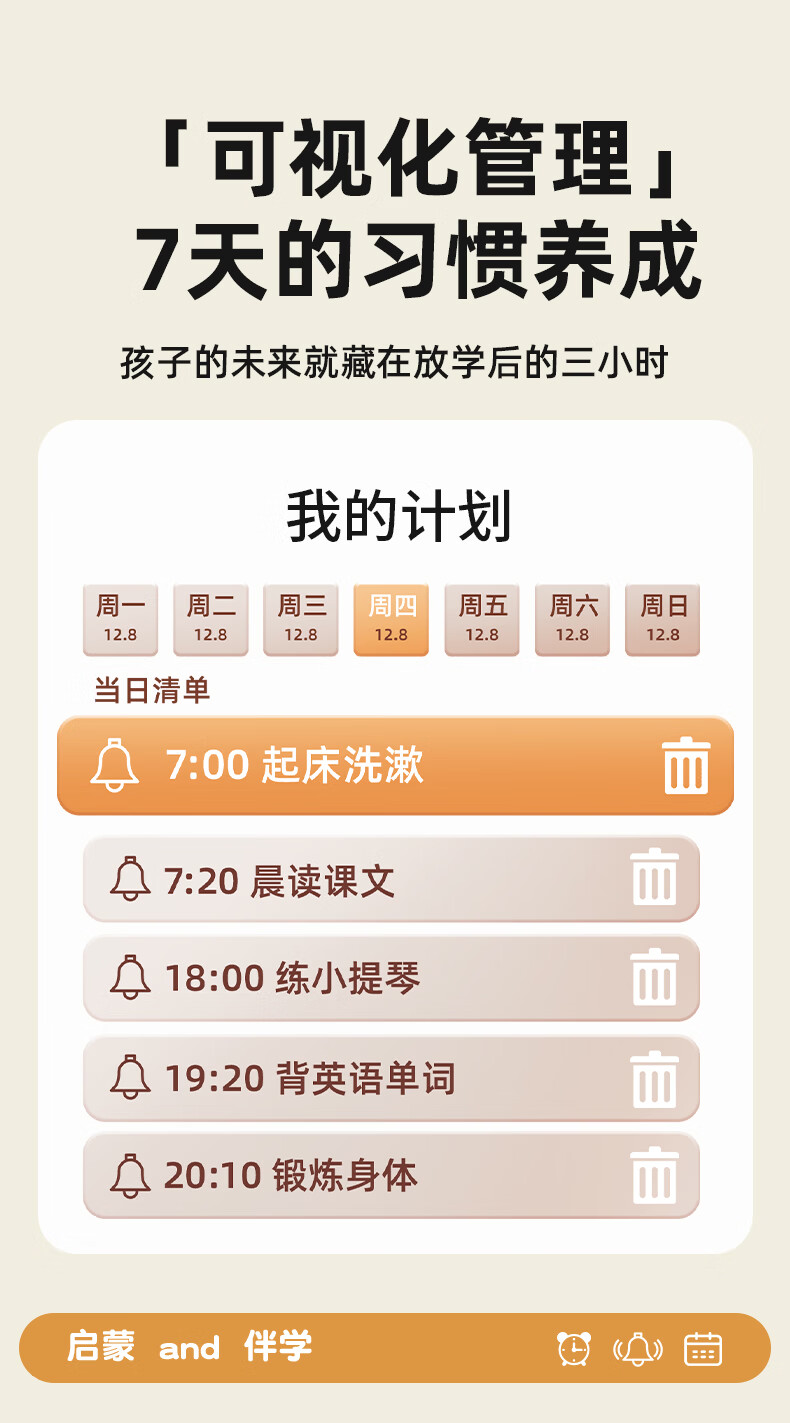 「可视化管理」
7天的习惯养成

孩子的未来就藏在放学后的三小时

我的计划

周一
12.8

周二
12.8

周三
12.8

周四
12.8

周五
12.8

周六
12.8

周日
12.8

当日清单

7:00 起床洗漱

7:20 晨读课文

18:00 练小提琴

19:20 背英语单词

20:10 锻炼身体

启蒙 and 伴学