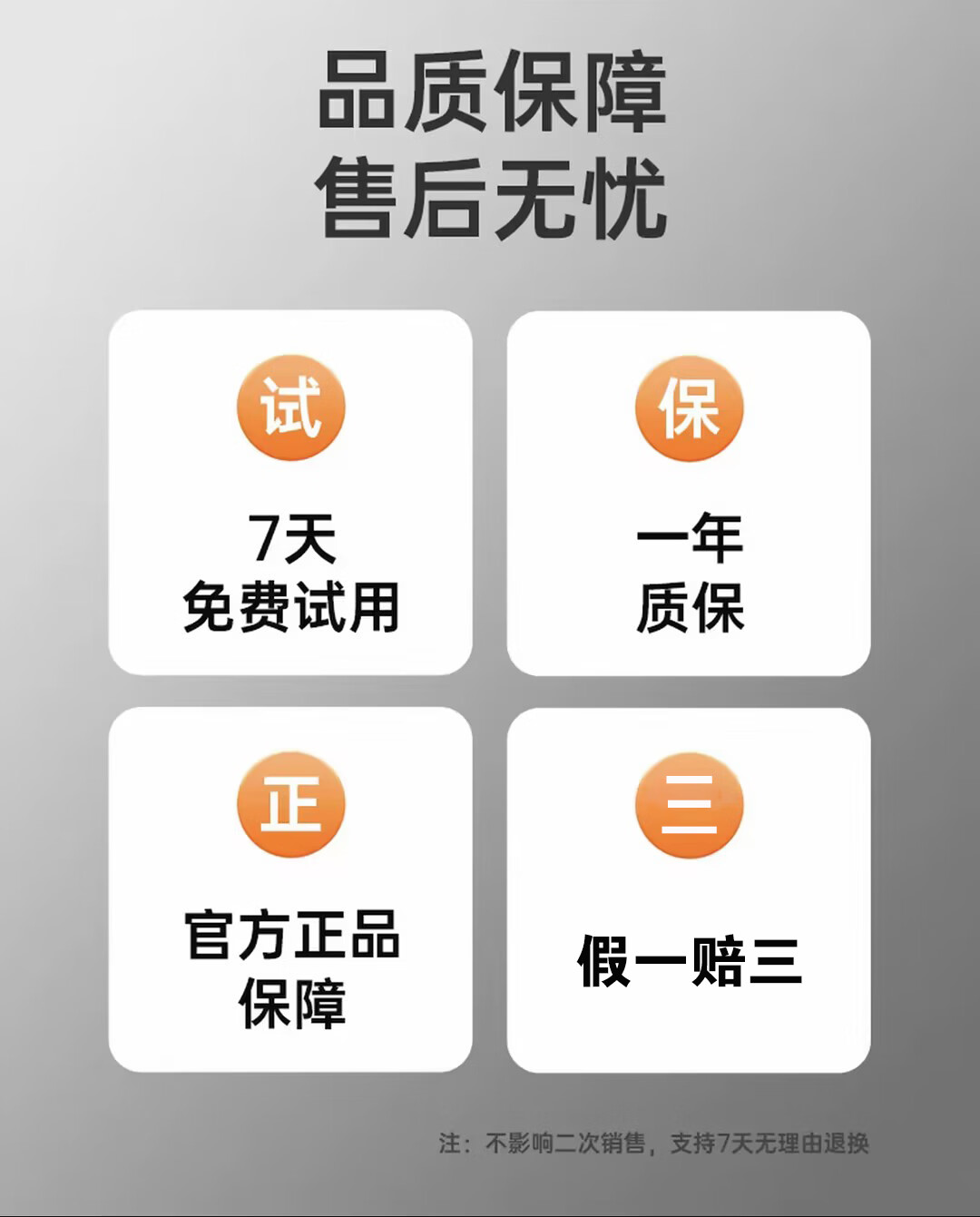 品质保障
售后无忧

试

7天
免费试用

保

一年
质保

正

官方正品
保障

三

假一赔三

注：不影响二次销售，支持7天无理由退换