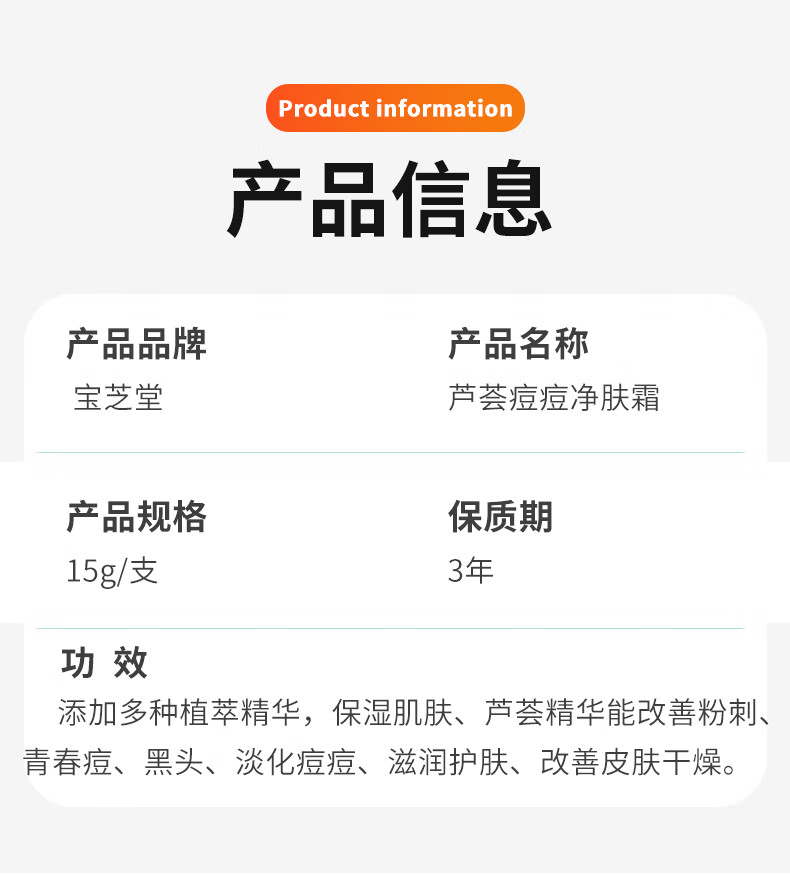 Product information

产品信息

产品品牌
宝芝堂

产品名称
芦荟痘痘净肤霜

产品规格
15g/支

保质期
3年

功 效
添加多种植萃精华，保湿肌肤、芦荟精华能改善粉刺、青春痘、黑头、淡化痘痘、滋润护肤、改善皮肤干燥。