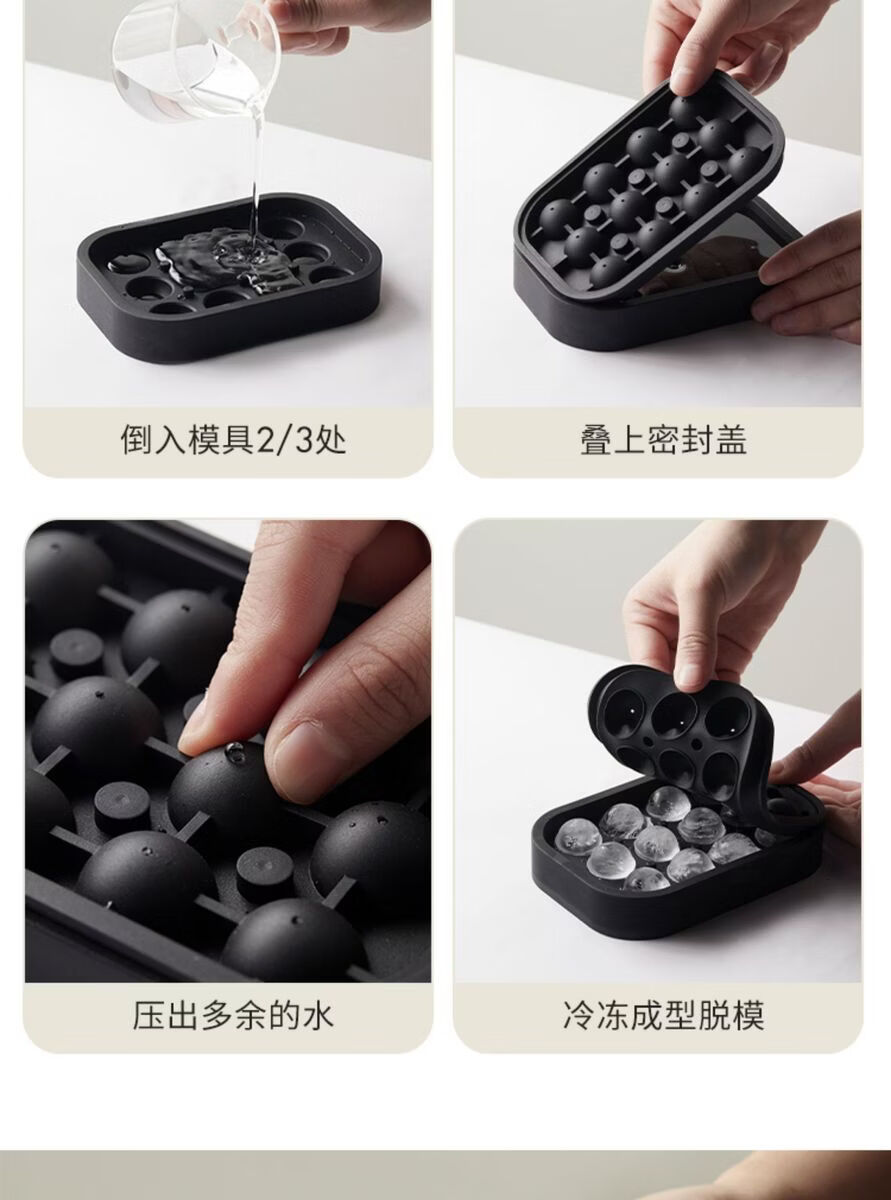 倒入模具2/3处

叠上密封盖

压出多余的水

冷冻成型脱模