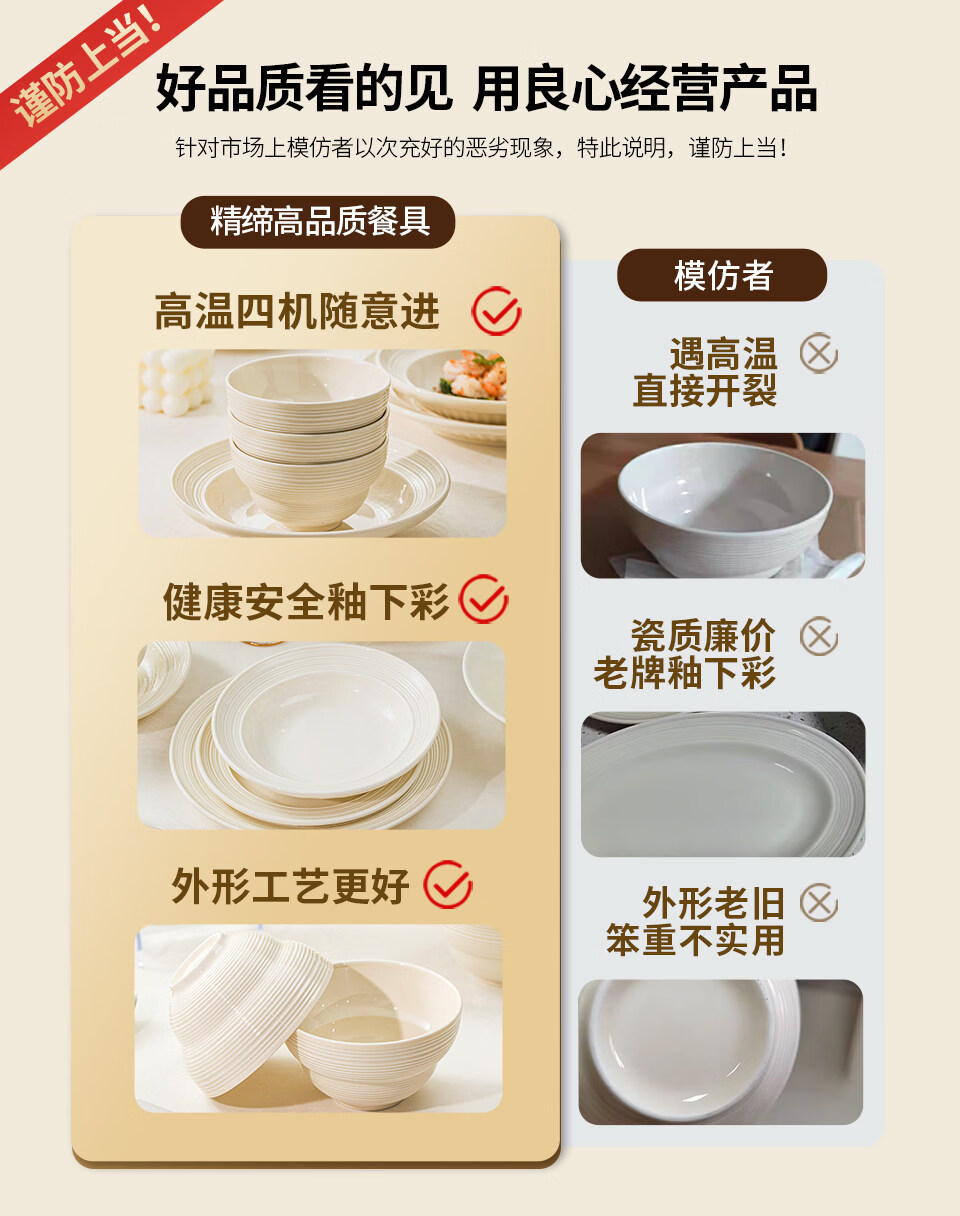 谨防上当!

好品质看的见 用良心经营产品

针对市场上模仿者以次充好的恶劣现象，特此说明，谨防上当!

精缔高品质餐具

高温四机随意进

健康安全釉下彩

外形工艺更好

模仿者

遇高温
直接开裂

瓷质廉价
老牌釉下彩

外形老旧
笨重不实用