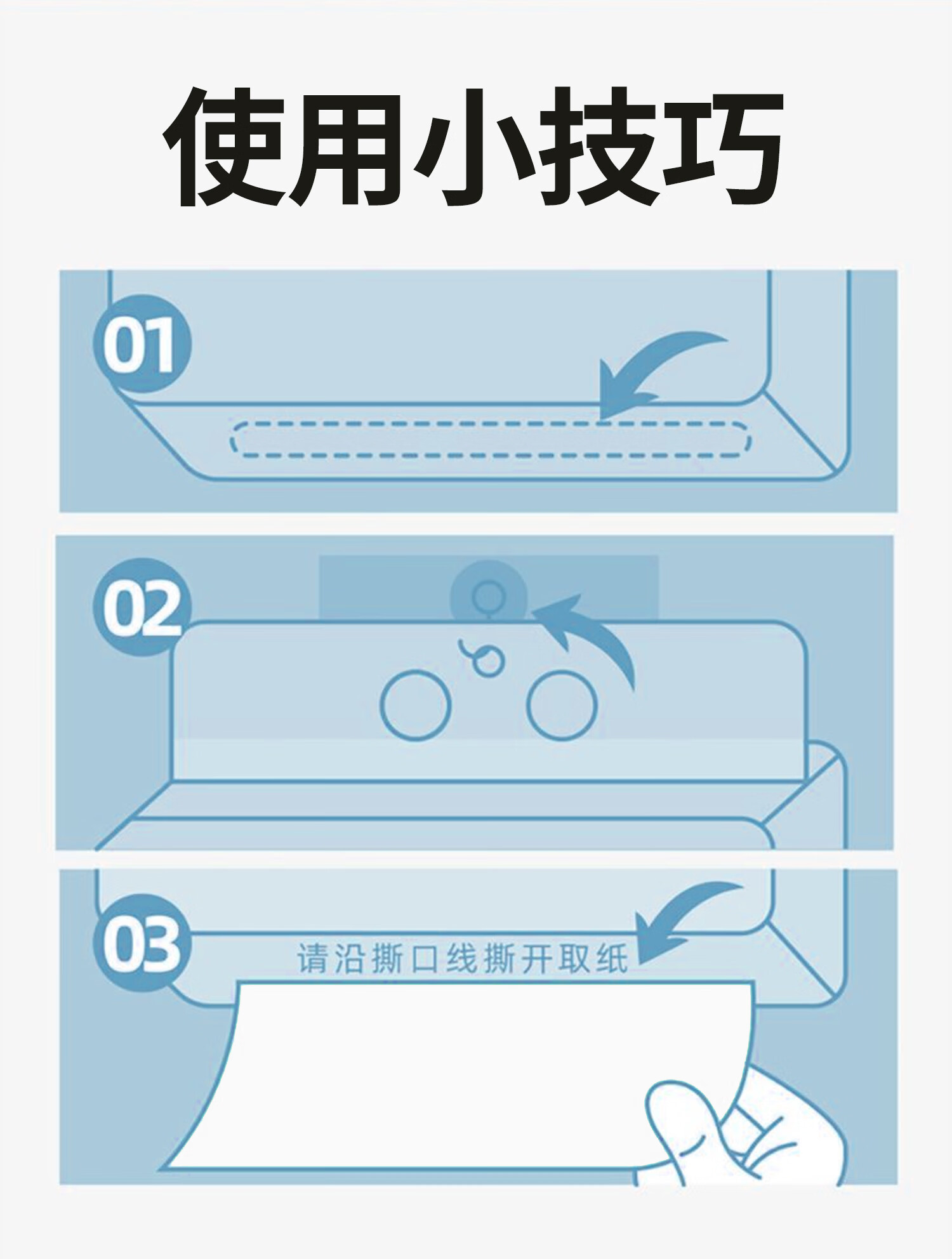 使用小技巧

01

02

03

请沿撕口线撕开取纸