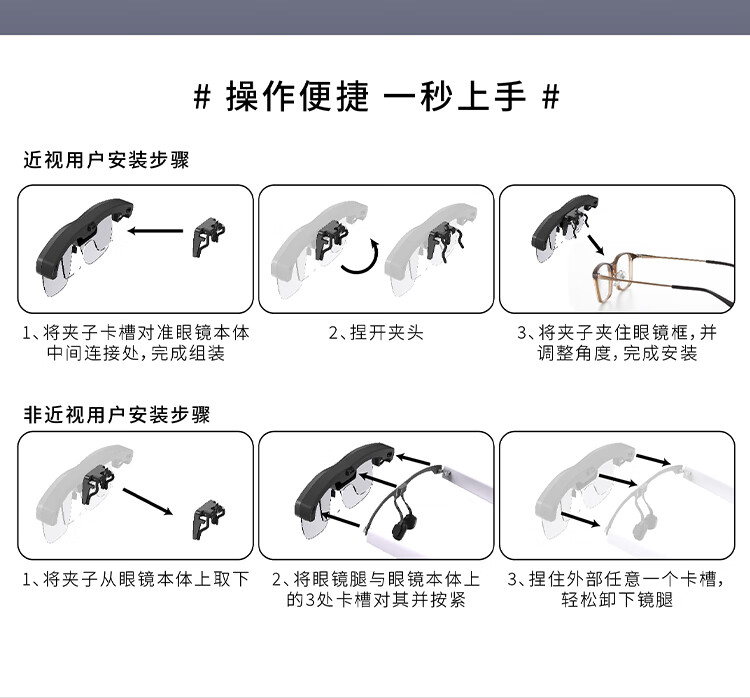 # 操作便捷 一秒上手 #

近视用户安装步骤

1、将夹子卡槽对准眼镜本体中间连接处，完成组装

2、捏开夹头

3、将夹子夹住眼镜框，并调整角度，完成安装

非近视用户安装步骤

1、将夹子从眼镜本体上取下

2、将眼镜腿与眼镜本体上的3处卡槽对其并按紧

3、捏住外部任意一个卡槽，轻松卸下镜腿