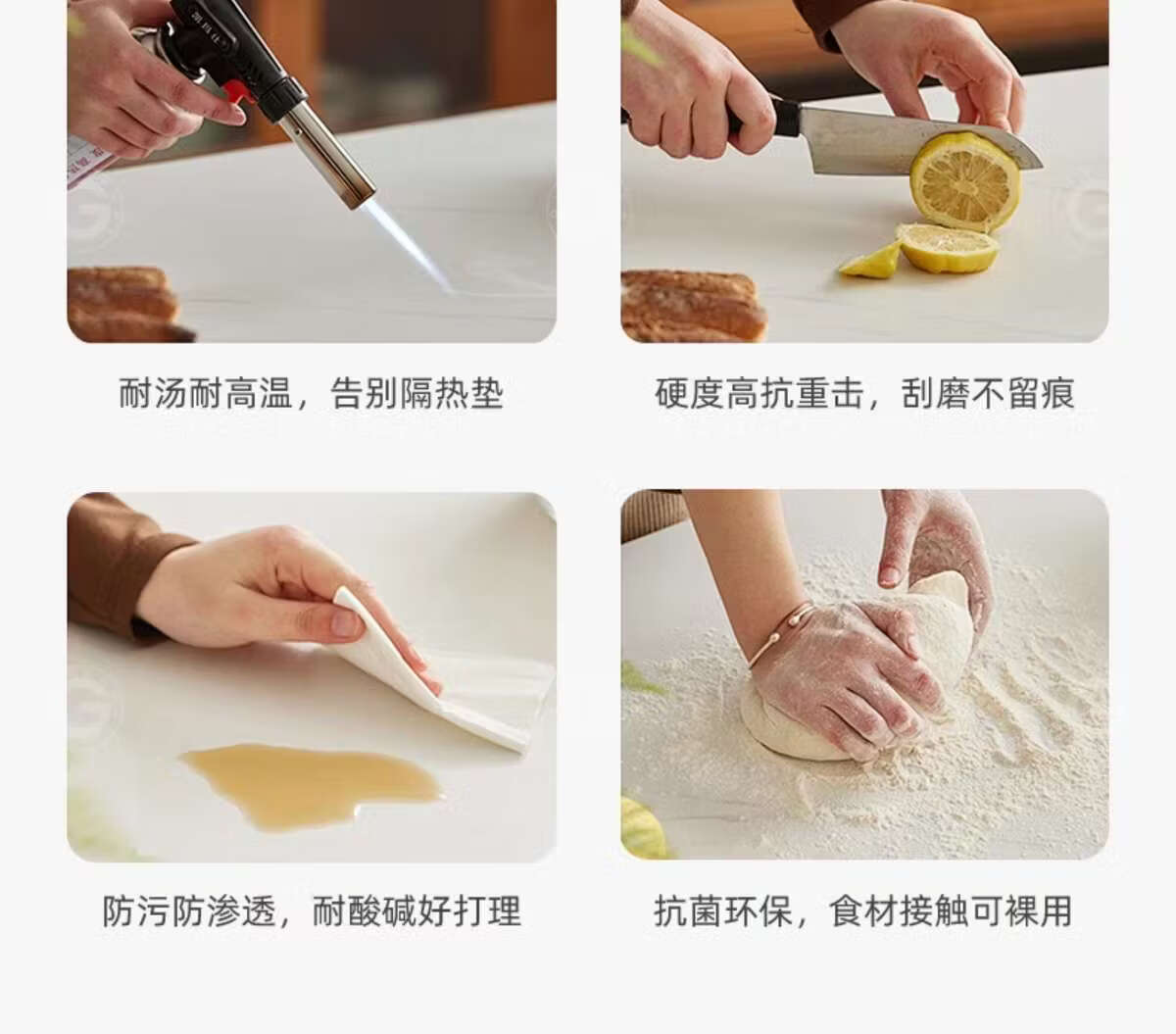 耐汤耐高温，告别隔热垫

硬度高抗重击，刮磨不留痕

防污防渗透，耐酸碱好打理

抗菌环保，食材接触可裸用