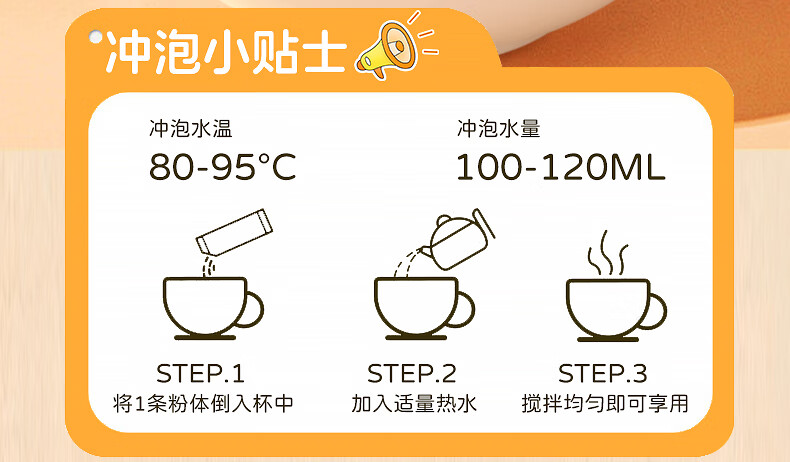 冲泡小贴士

冲泡水温
80-95°C

冲泡水量
100-120ML

STEP.1
将1条粉体倒入杯中

STEP.2
加入适量热水

STEP.3
搅拌均匀即可享用