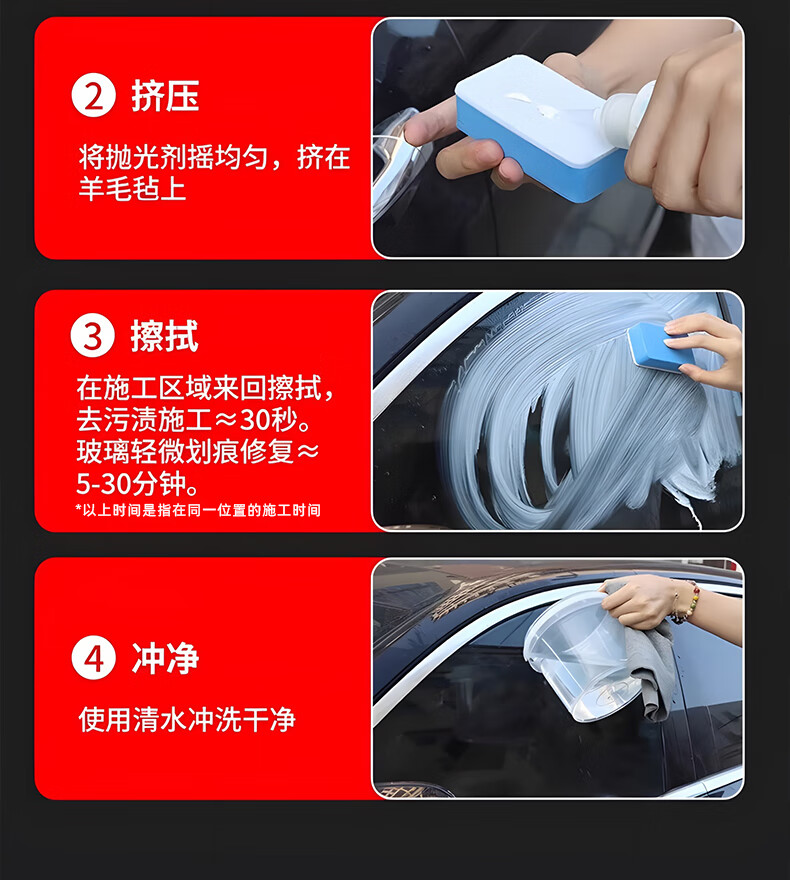 2 挤压

将抛光剂摇均匀，挤在羊毛毡上

3 擦拭

在施工区域来回擦拭，去污渍施工≈30秒。玻璃轻微划痕修复≈5-30分钟。

*以上时间是指在同一位置的施工时间

4 冲净

使用清水冲洗干净