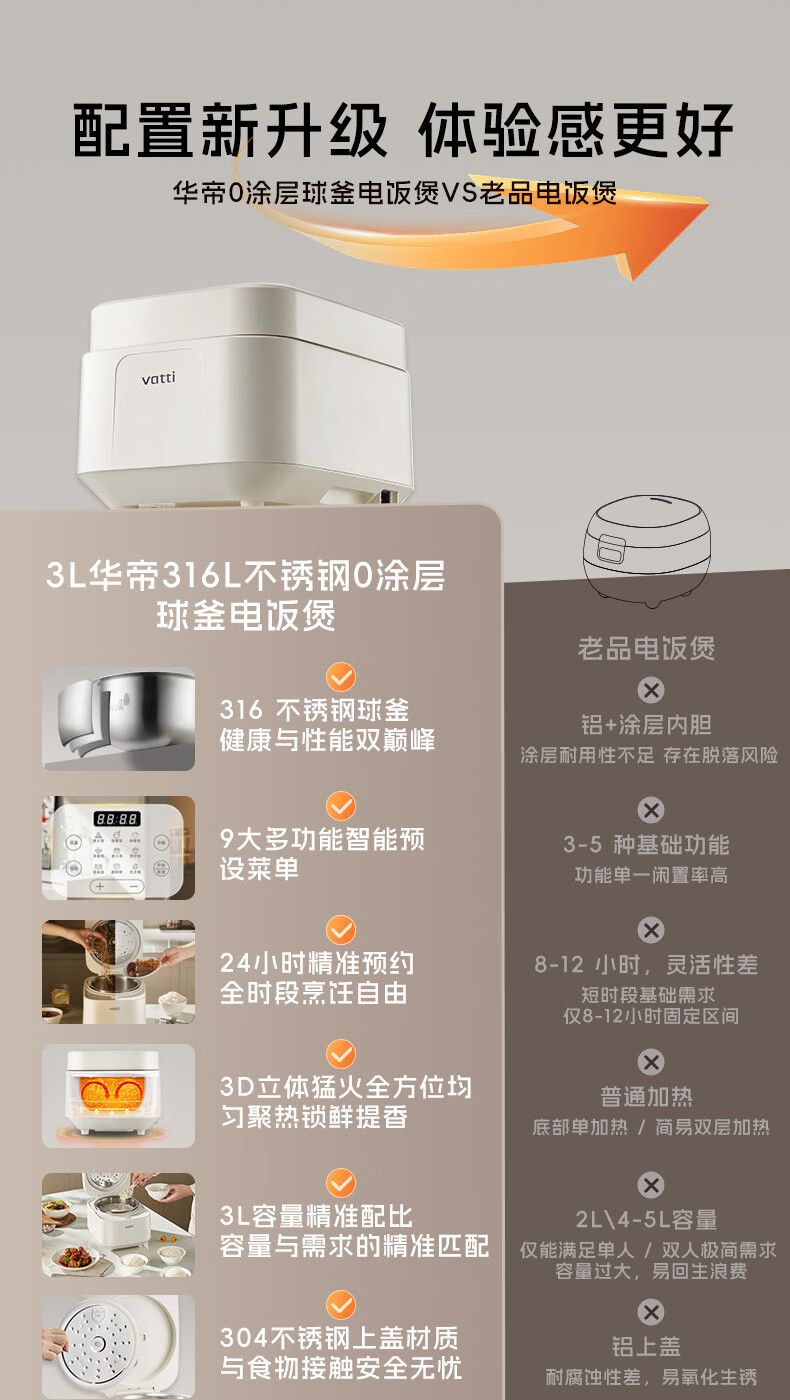 配置新升级 体验感更好

华帝0涂层球釜电饭煲VS老品电饭煲

vatti

3L华帝316L不锈钢0涂层球釜电饭煲

316 不锈钢球釜
健康与性能双巅峰

88:88

9大多功能智能预设菜单

24小时精准预约
全时段烹饪自由

3D立体猛火全方位均匀聚热锁鲜提香

3L容量精准配比
容量与需求的精准匹配

304不锈钢上盖材质
与食物接触安全无忧

老品电饭煲

铝+涂层内胆
涂层耐用性不足 存在脱落风险

3-5 种基础功能
功能单一闲置率高

8-12 小时，灵活性差
短时段基础需求
仅8-12小时固定区间

普通加热
底部单加热 / 简易双层加热

2L\4-5L容量
仅能满足单人 / 双人极简需求
容量过大，易回生浪费

铝上盖
耐腐蚀性差，易氧化生锈