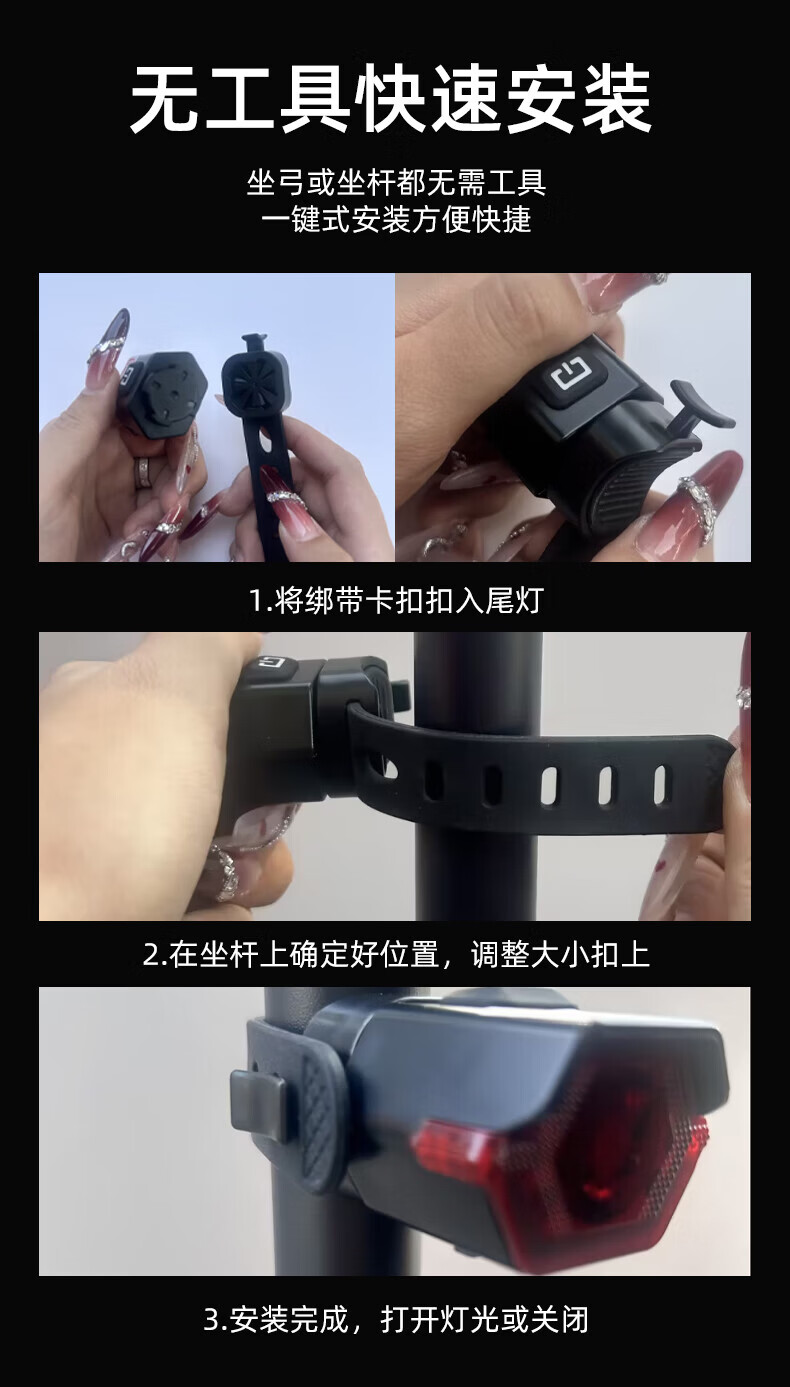 无工具快速安装

坐弓或坐杆都无需工具
一键式安装方便快捷

1.将绑带卡扣扣入尾灯

2.在坐杆上确定好位置，调整大小扣上

3.安装完成，打开灯光或关闭