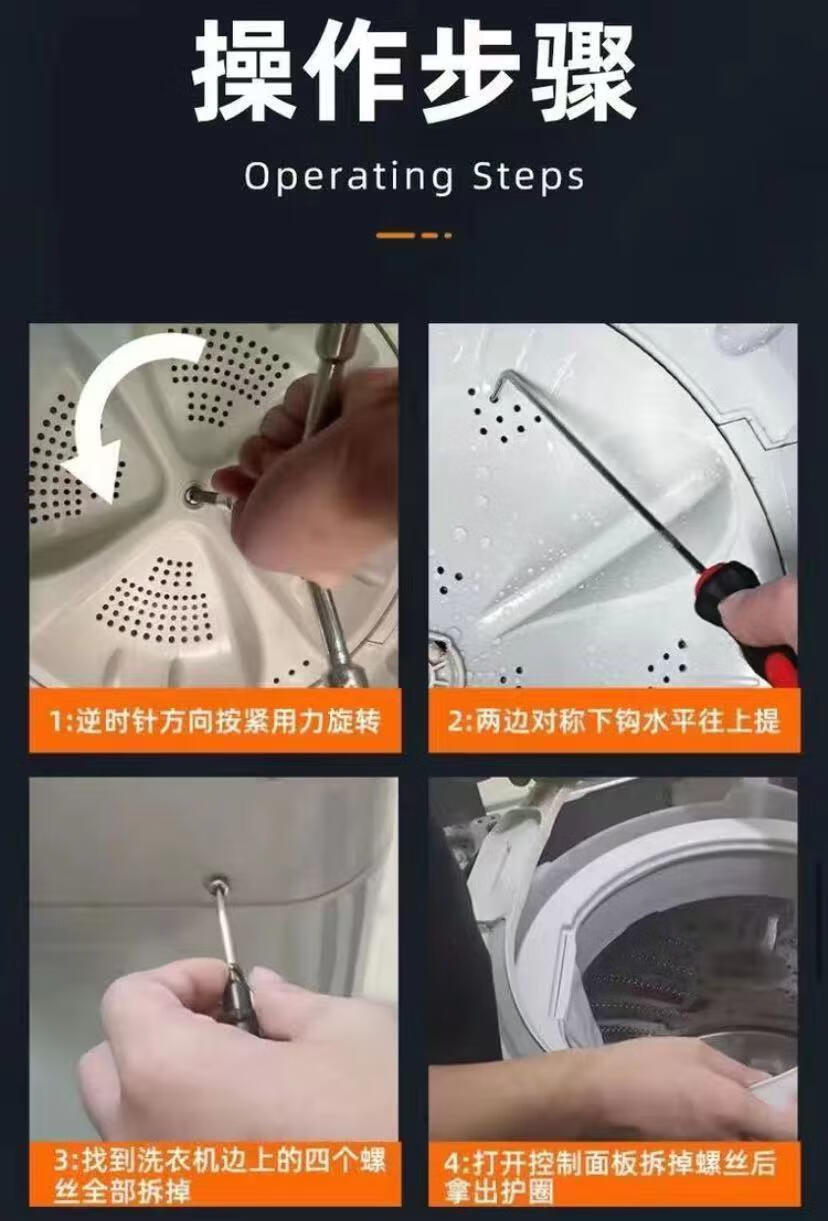 操作步骤

Operating Steps

1:逆时针方向按紧用力旋转

2:两边对称下钩水平往上提

3:找到洗衣机边上的四个螺丝全部拆掉

4:打开控制面板拆掉螺丝后拿出护圈