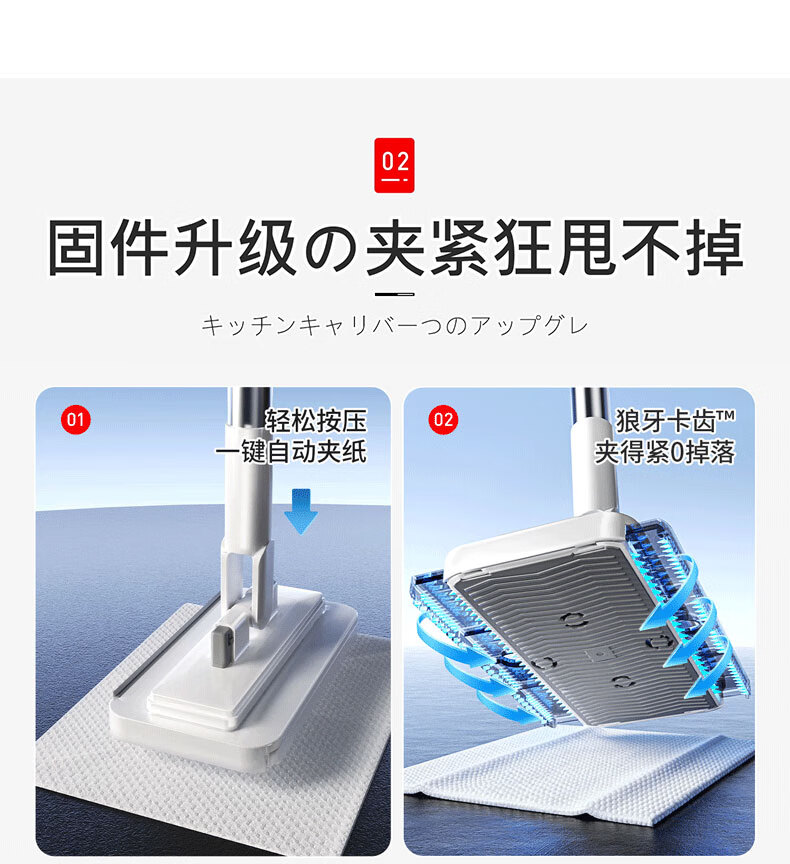 02

固件升级の夹紧狂甩不掉

キッチンキャリバーつのアップグレ

01
轻松按压
一键自动夹纸

02
狼牙卡齿™
夹得紧0掉落