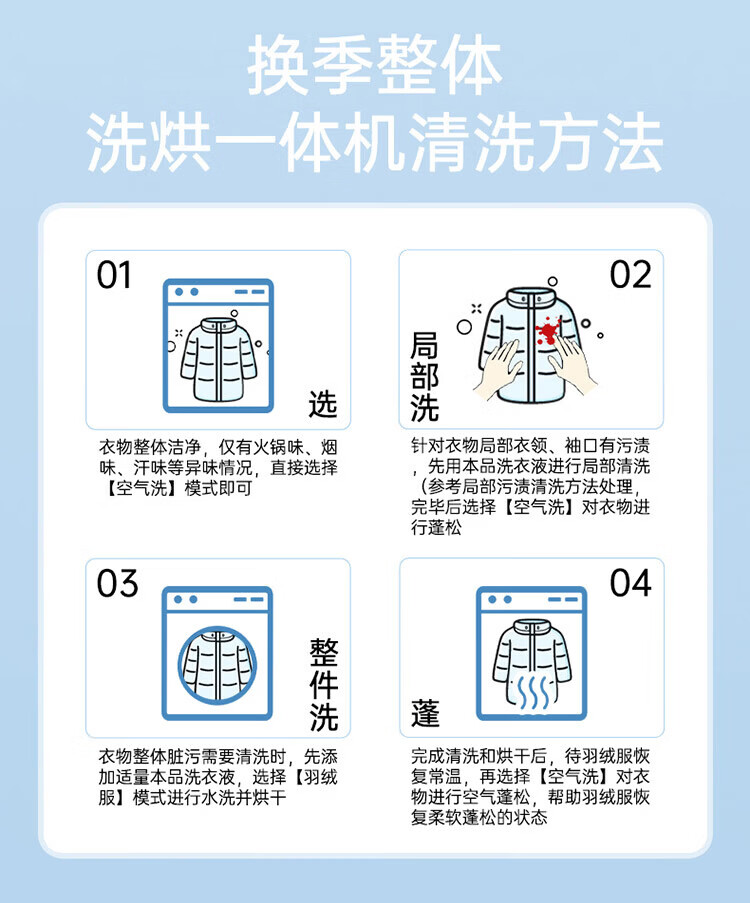 换季整体
洗烘一体机清洗方法

01
选

衣物整体洁净，仅有火锅味、烟味、汗味等异味情况，直接选择【空气洗】模式即可

02
局部洗

针对衣物局部衣领、袖口有污渍，先用本品洗衣液进行局部清洗（参考局部污渍清洗方法处理，完毕后选择【空气洗】对衣物进行蓬松

03
整件洗

衣物整体脏污需要清洗时，先添加适量本品洗衣液，选择【羽绒服】模式进行水洗并烘干

04
蓬

完成清洗和烘干后，待羽绒服恢复常温，再选择【空气洗】对衣物进行空气蓬松，帮助羽绒服恢复柔软蓬松的状态