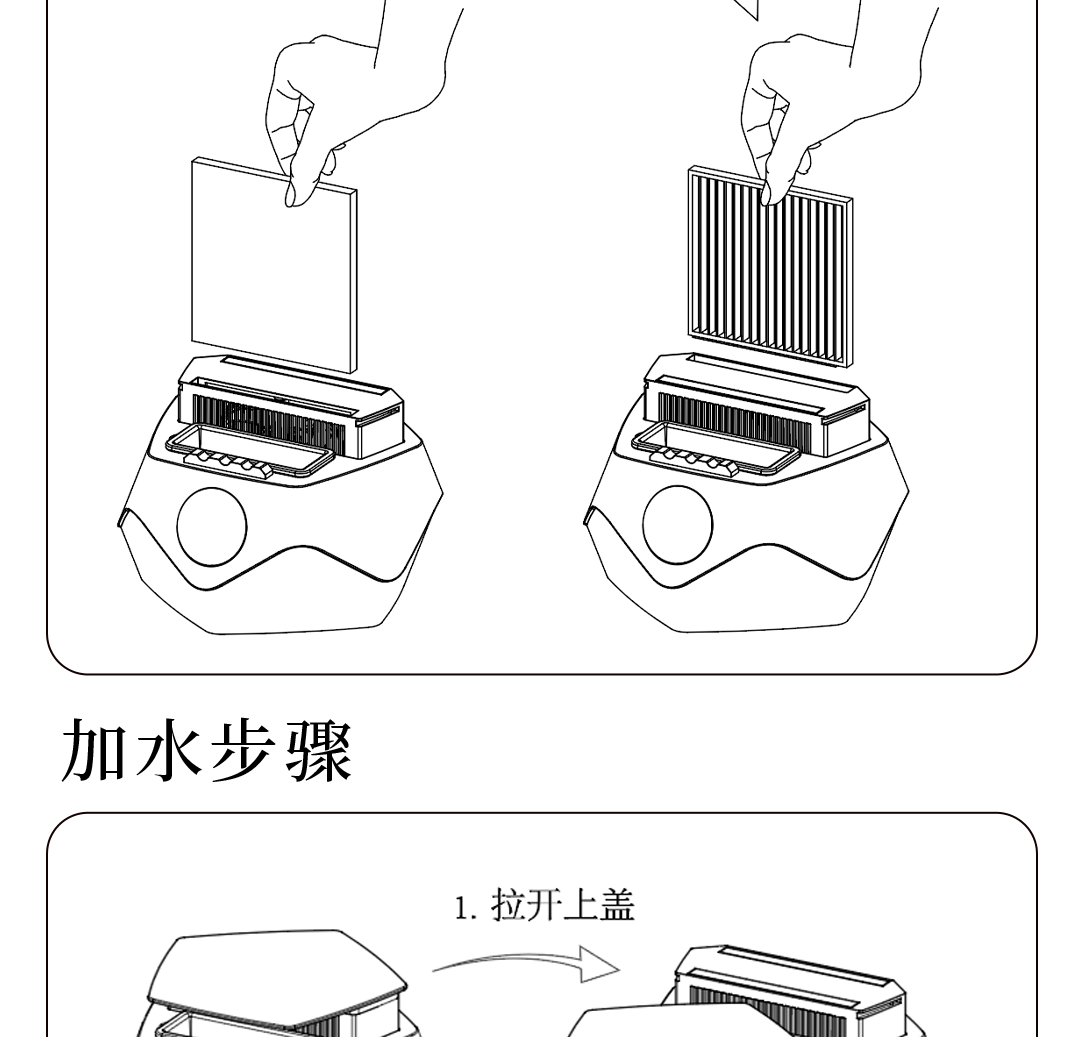 加水步骤

1. 拉开上盖