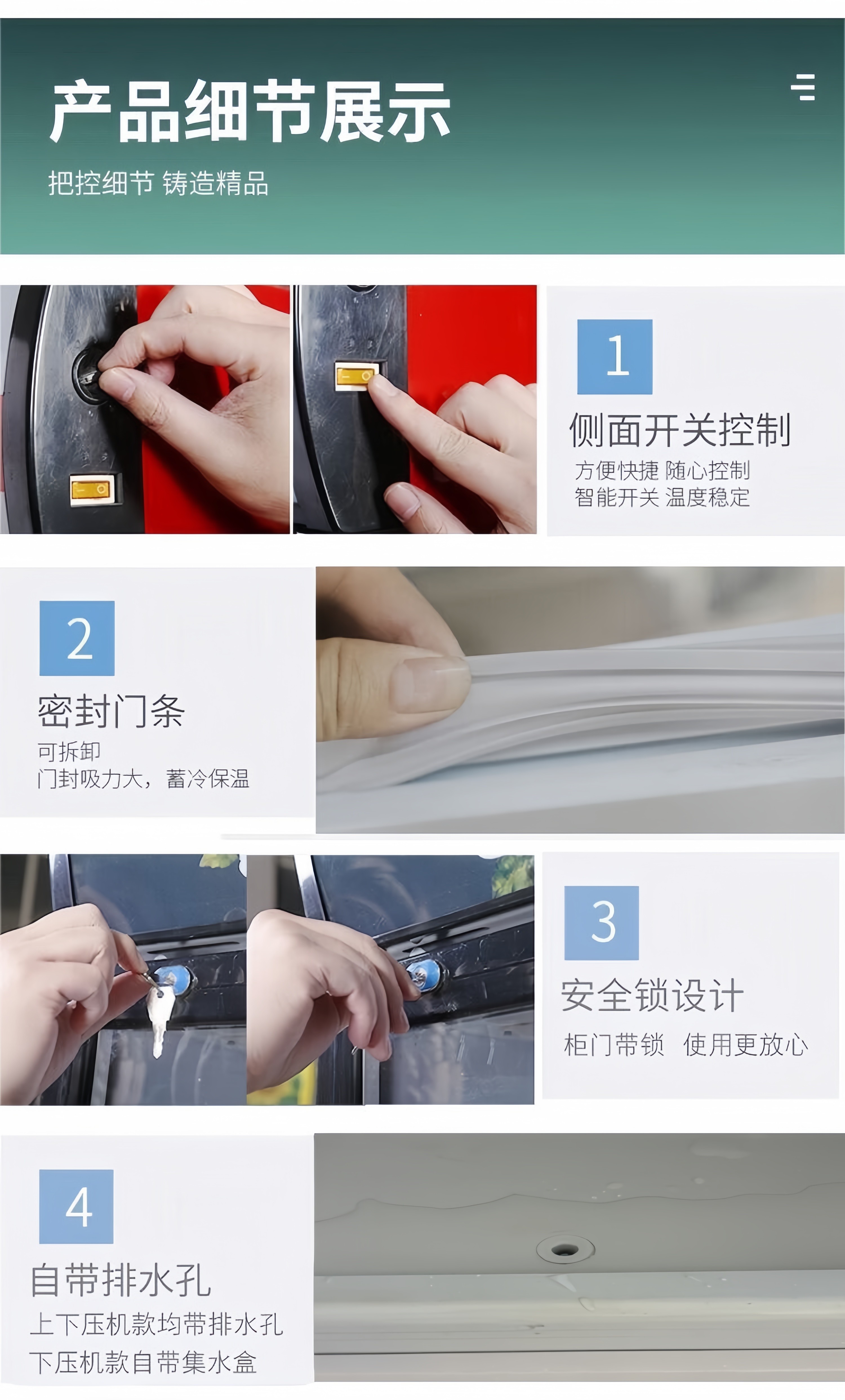 产品细节展示

把控细节 铸造精品

1

侧面开关控制

方便快捷 随心控制
智能开关 温度稳定

2

密封门条

可拆卸
门封吸力大，蓄冷保温

3

安全锁设计

柜门带锁 使用更放心

4

自带排水孔

上下压机款均带排水孔
下压机款自带集水盒