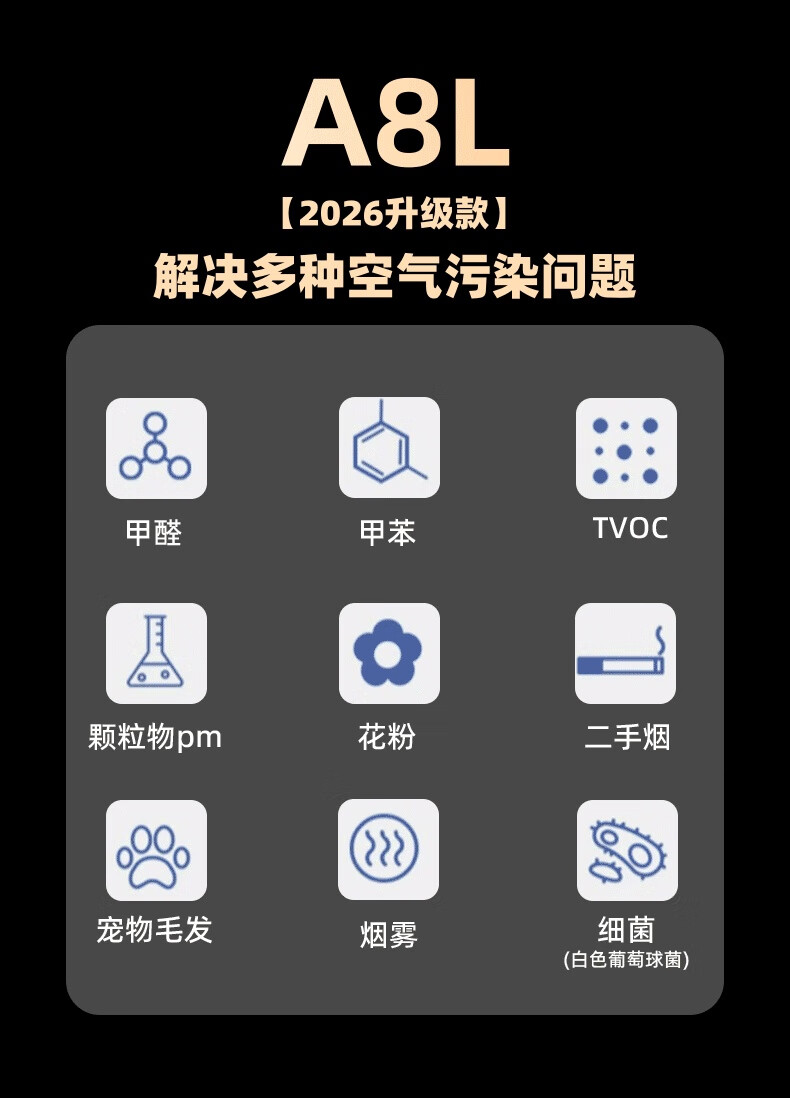 A8L

【2026升级款】

解决多种空气污染问题

甲醛

甲苯

TVOC

颗粒物pm

花粉

二手烟

宠物毛发

烟雾

细菌
(白色葡萄球菌)