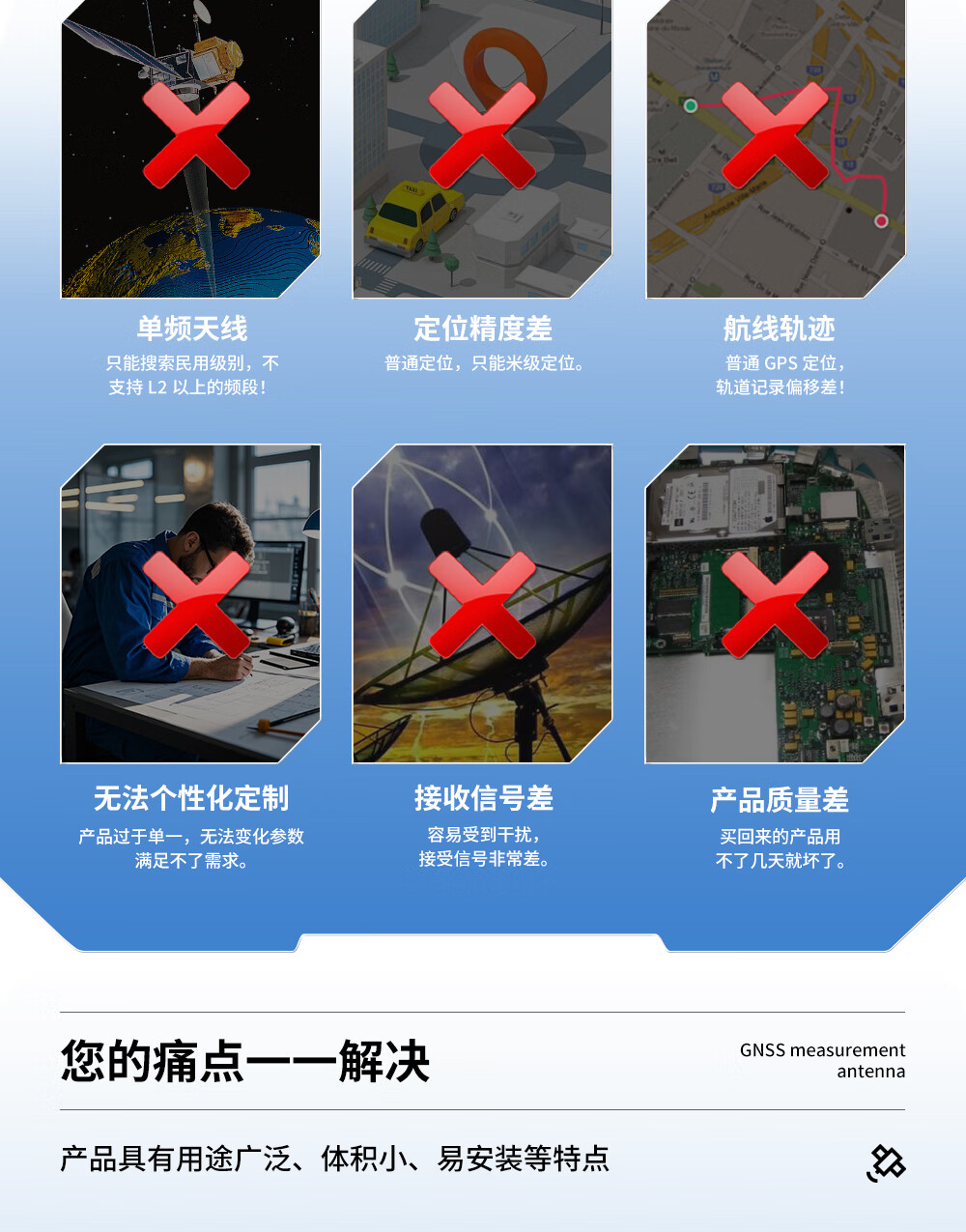 单频天线
只能搜索民用级别，不支持 L2 以上的频段！

定位精度差
普通定位，只能米级定位。

航线轨迹
普通 GPS 定位，轨道记录偏移差！

无法个性化定制
产品过于单一，无法变化参数满足不了需求。

接收信号差
容易受到干扰，接受信号非常差。

产品质量差
买回来的产品用不了几天就坏了。

您的痛点一一解决

GNSS measurement antenna

产品具有用途广泛、体积小、易安装等特点