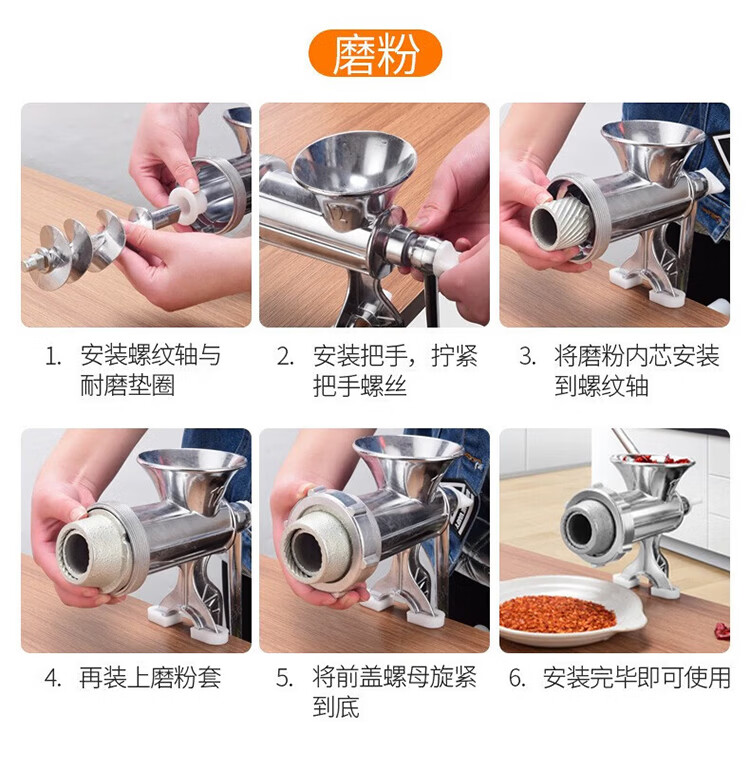 磨粉

1. 安装螺纹轴与耐磨垫圈

2. 安装把手，拧紧把手螺丝

3. 将磨粉内芯安装到螺纹轴

4. 再装上磨粉套

5. 将前盖螺母旋紧到底

6. 安装完毕即可使用