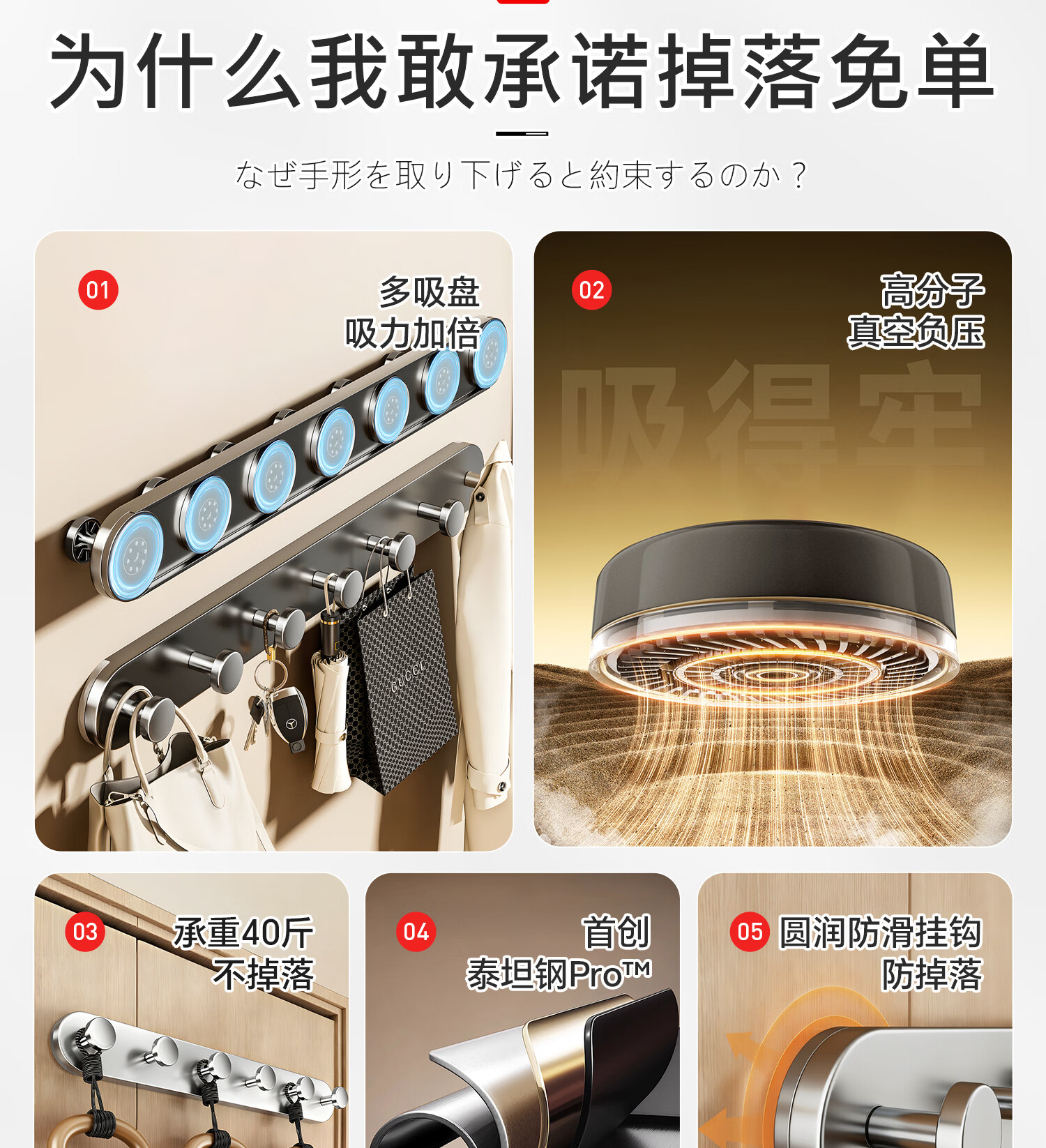 为什么我敢承诺掉落免单

なぜ手形を取り下げると約束するのか？

01 多吸盘 吸力加倍

02 高分子 真空负压

吸得牢

GUCCI

03 承重40斤 不掉落

04 首创 泰坦钢Pro™

05 圆润防滑挂钩 防掉落