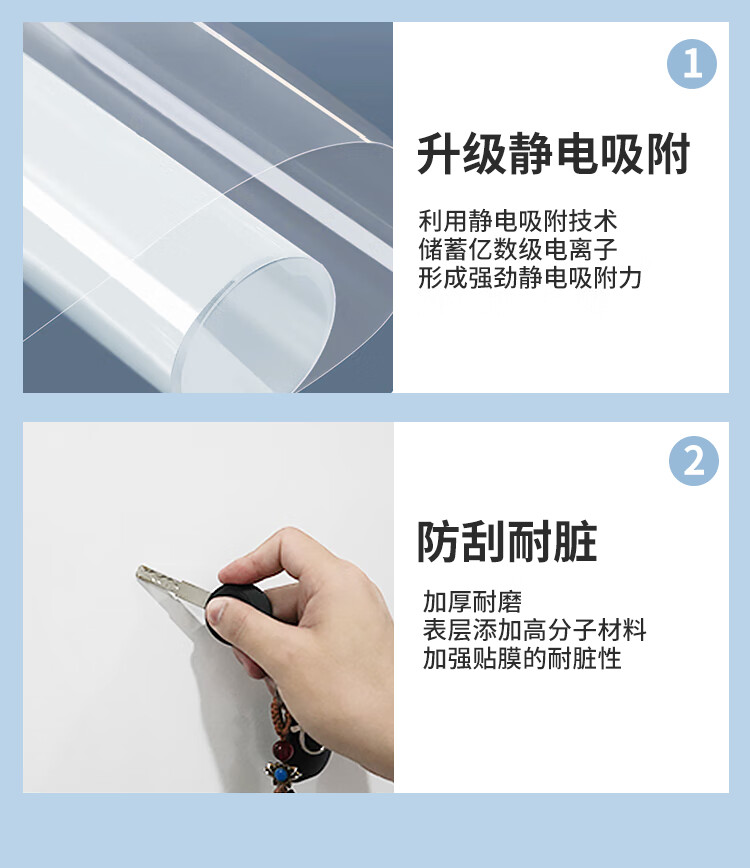 1

升级静电吸附

利用静电吸附技术
储蓄亿数级电离子
形成强劲静电吸附力

2

防刮耐脏

加厚耐磨
表层添加高分子材料
加强贴膜的耐脏性