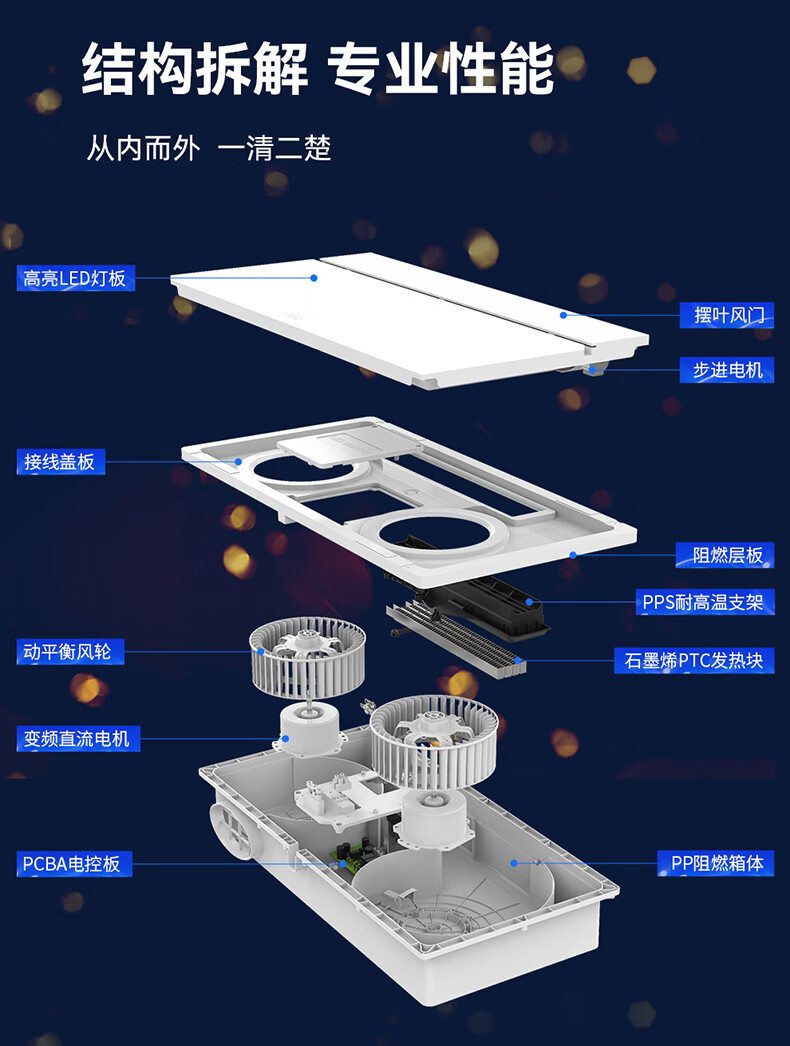 结构拆解 专业性能

从内而外 一清二楚

高亮LED灯板

摆叶风门

步进电机

接线盖板

阻燃层板

PPS耐高温支架

动平衡风轮

石墨烯PTC发热块

变频直流电机

PCBA电控板

PP阻燃箱体