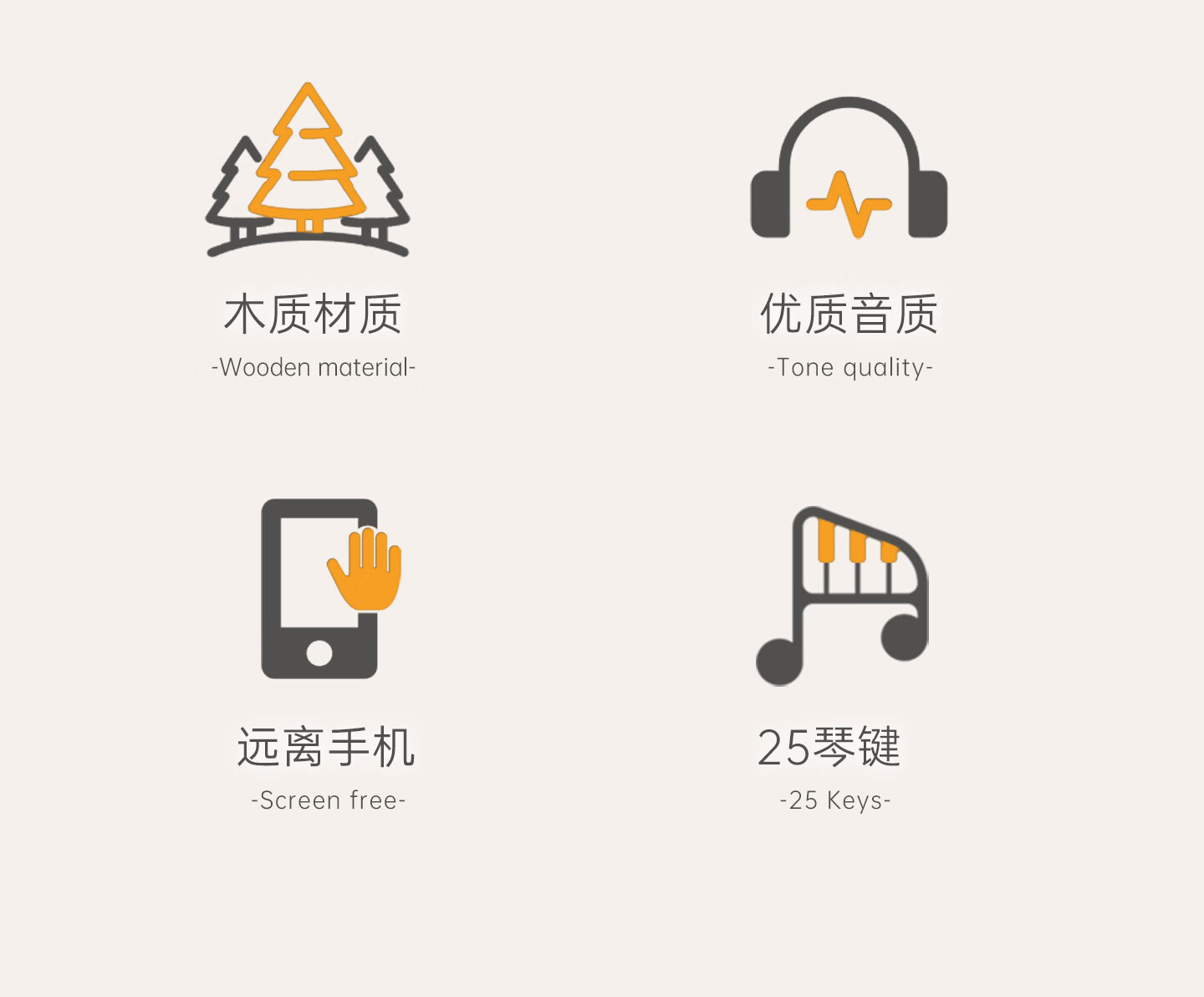 木质材质
-Wooden material-

优质音质
-Tone quality-

远离手机
-Screen free-

25琴键
-25 Keys-