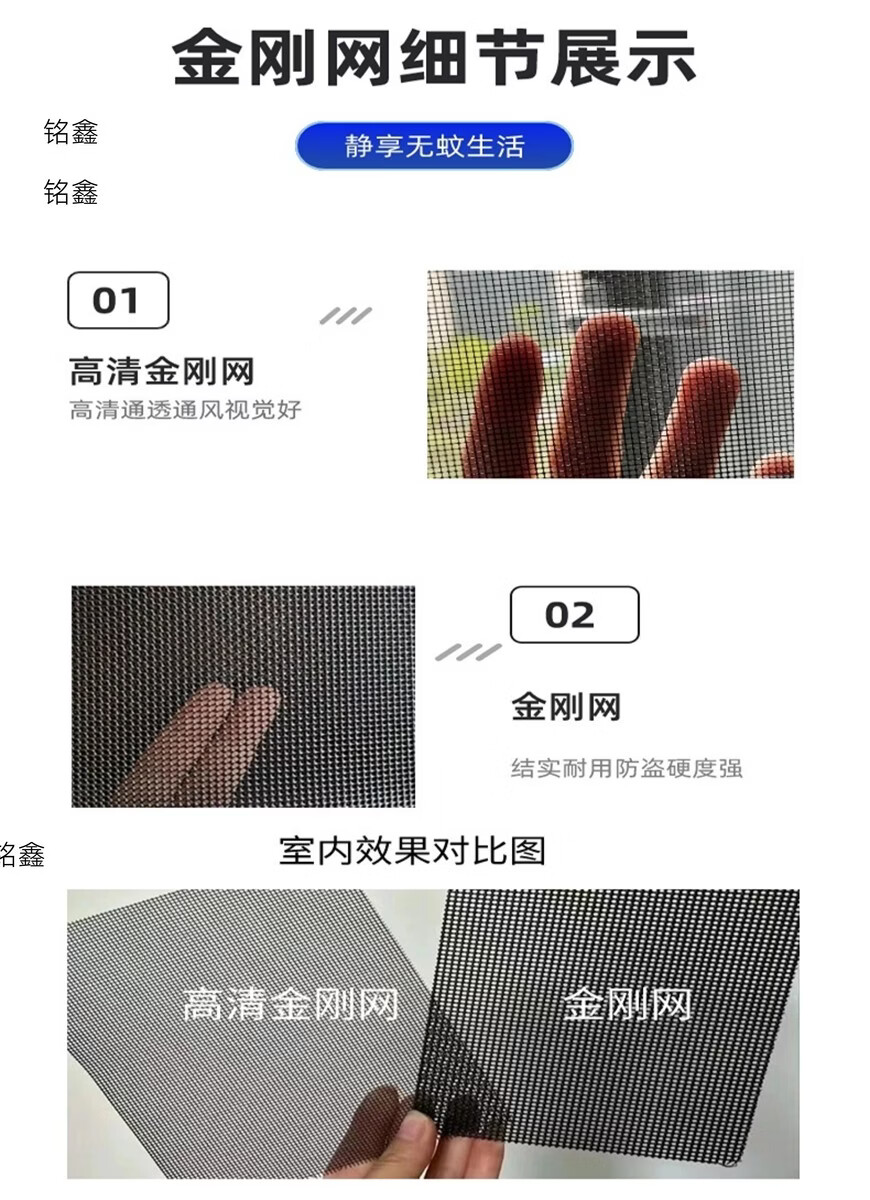 金刚网细节展示

铭鑫

静享无蚊生活

铭鑫

01

高清金刚网

高清通透通风视觉好

02

金刚网

结实耐用防盗硬度强

铭鑫

室内效果对比图

高清金刚网

金刚网