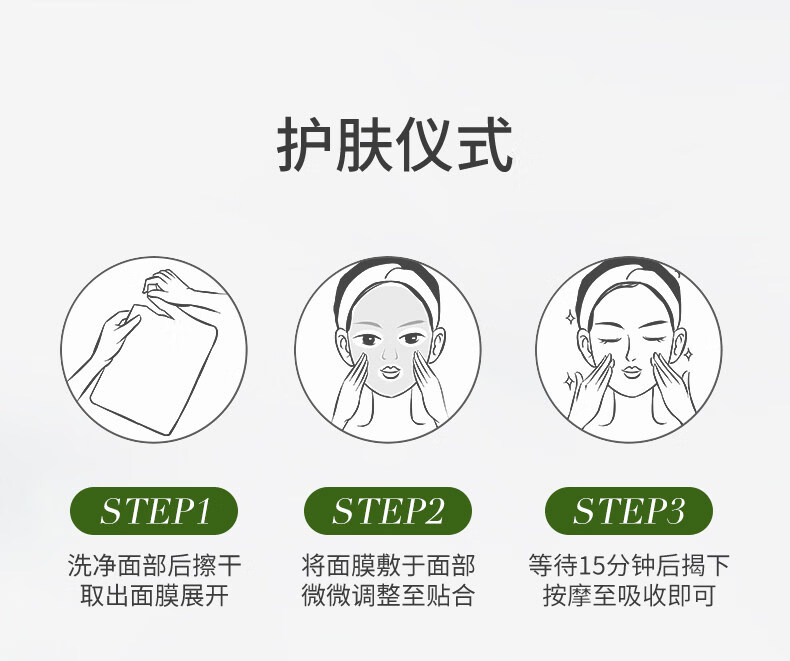 护肤仪式

STEP1
洗净面部后擦干
取出面膜展开

STEP2
将面膜敷于面部
微微调整至贴合

STEP3
等待15分钟后揭下
按摩至吸收即可