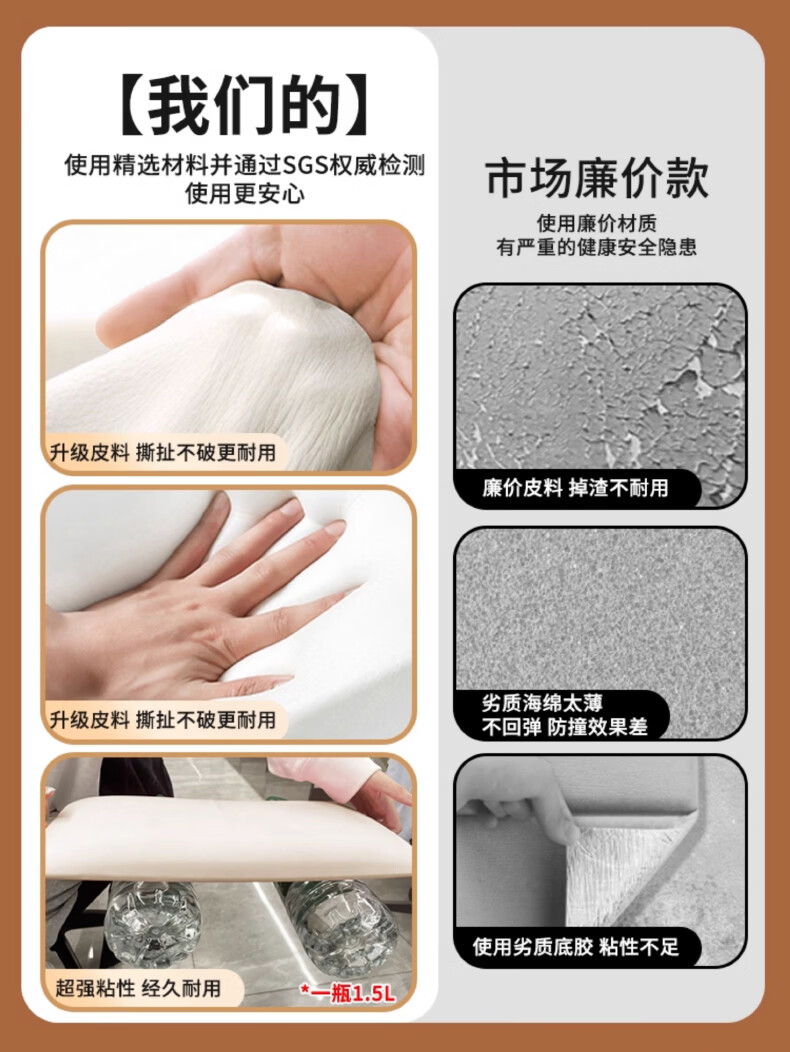 【我们的】
使用精选材料并通过SGS权威检测
使用更安心

升级皮料 撕扯不破更耐用

升级皮料 撕扯不破更耐用

超强粘性 经久耐用

*一瓶1.5L

市场廉价款
使用廉价材质
有严重的健康安全隐患

廉价皮料 掉渣不耐用

劣质海绵太薄
不回弹 防撞效果差

使用劣质底胶 粘性不足