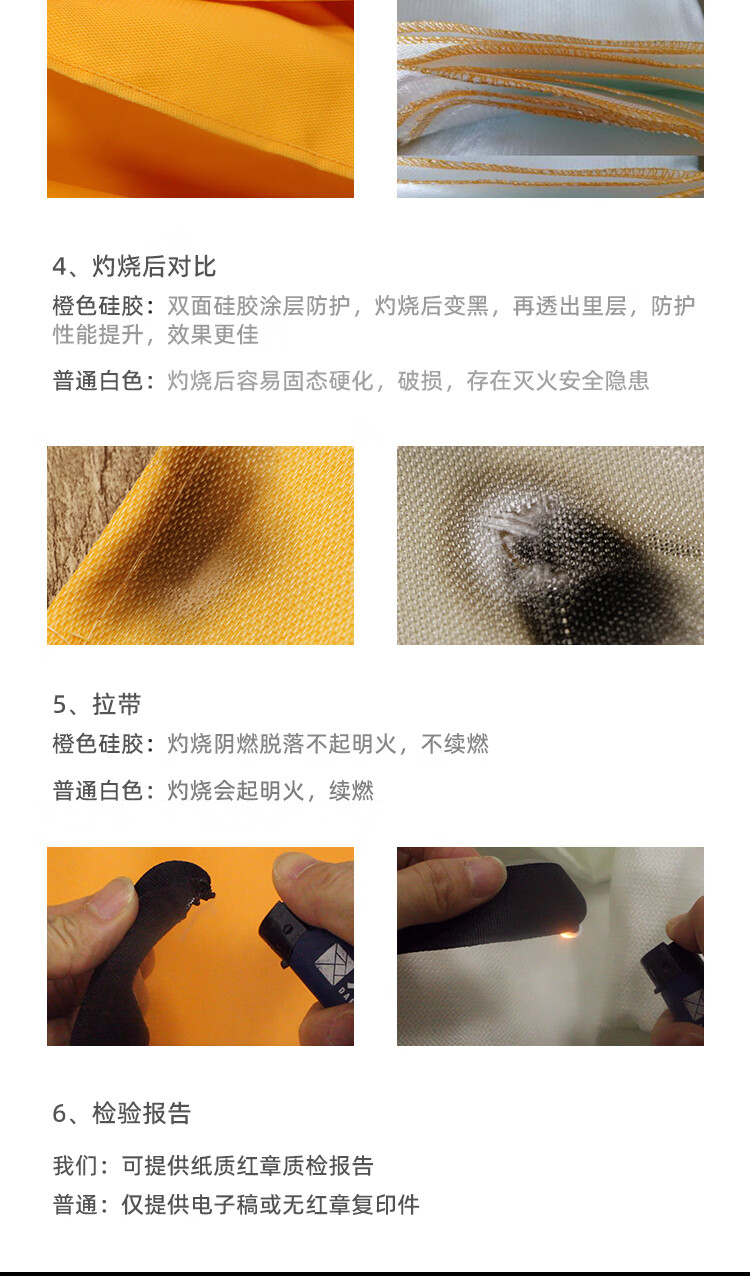 4、灼烧后对比

橙色硅胶：双面硅胶涂层防护，灼烧后变黑，再透出里层，防护性能提升，效果更佳

普通白色：灼烧后容易固态硬化，破损，存在灭火安全隐患

5、拉带

橙色硅胶：灼烧阴燃脱落不起明火，不续燃

普通白色：灼烧会起明火，续燃

6、检验报告

我们：可提供纸质红章质检报告

普通：仅提供电子稿或无红章复印件