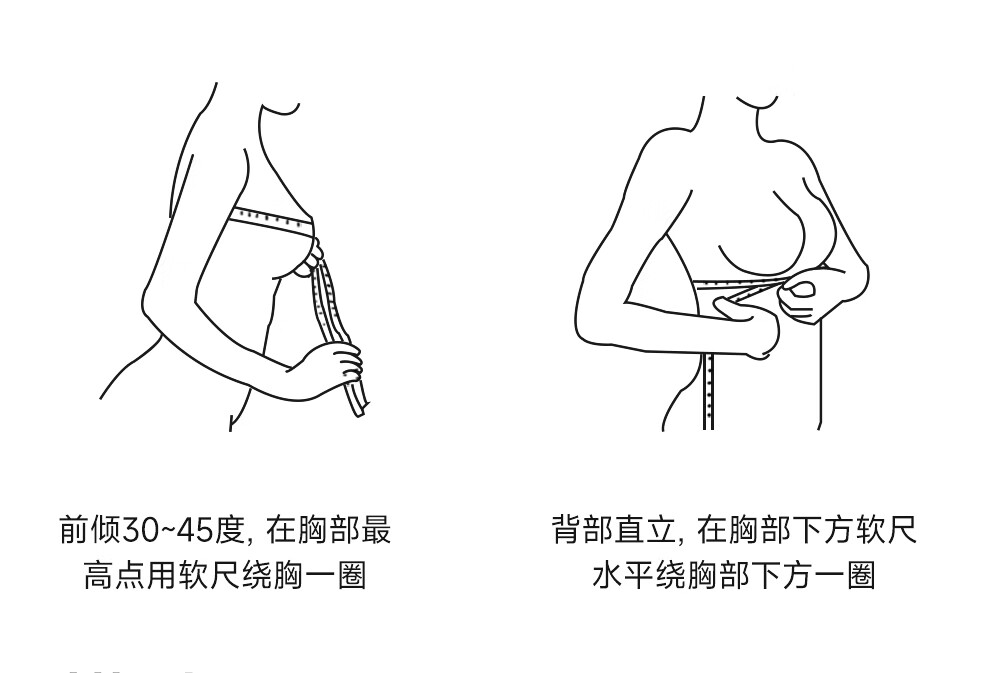 前倾30~45度, 在胸部最高点用软尺绕胸一圈

背部直立, 在胸部下方软尺水平绕胸部下方一圈