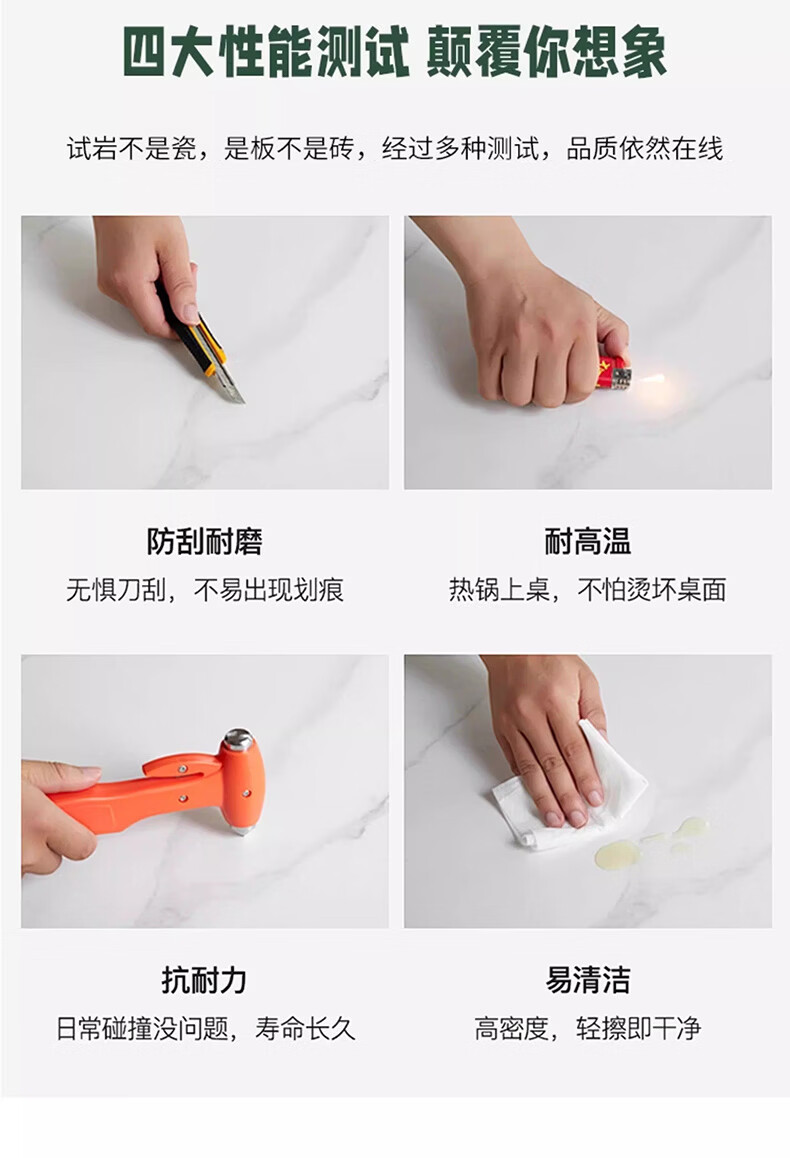 四大性能测试 颠覆你想象

试岩不是瓷，是板不是砖，经过多种测试，品质依然在线

防刮耐磨
无惧刀刮，不易出现划痕

耐高温
热锅上桌，不怕烫坏桌面

抗耐力
日常碰撞没问题，寿命长久

易清洁
高密度，轻擦即干净