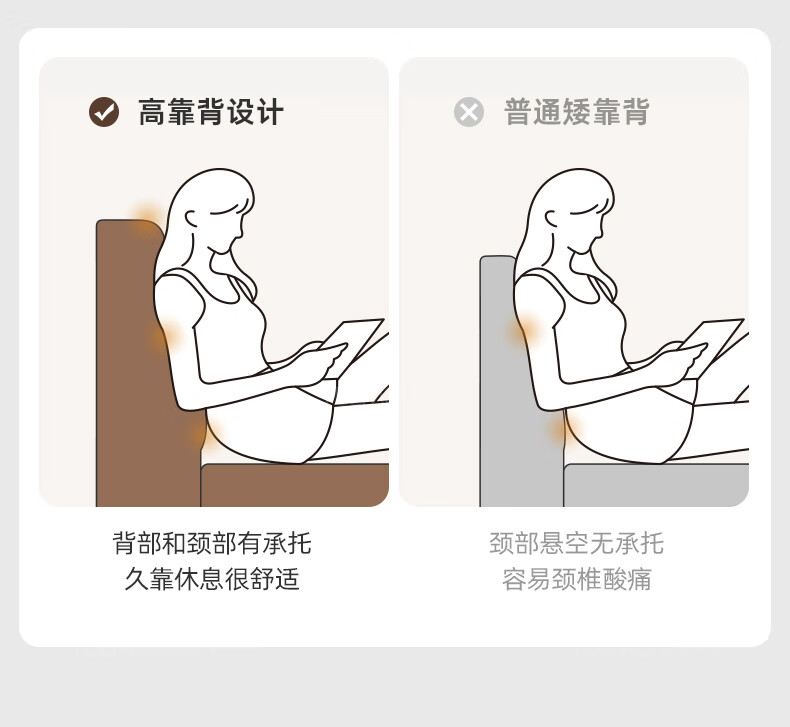 高靠背设计

背部和颈部有承托
久靠休息很舒适

普通矮靠背

颈部悬空无承托
容易颈椎酸痛