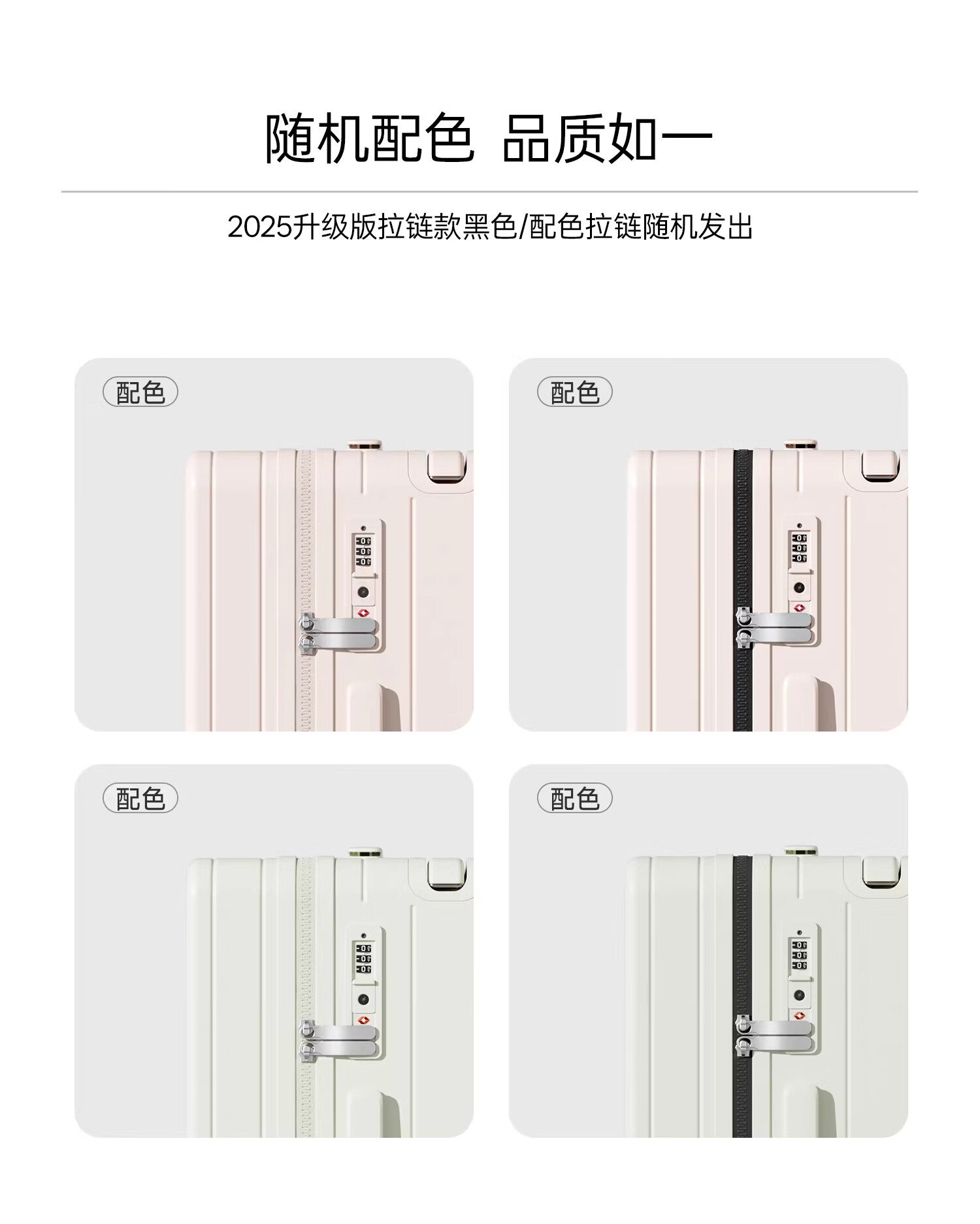 随机配色 品质如一

2025升级版拉链款黑色/配色拉链随机发出

配色

配色

配色

配色