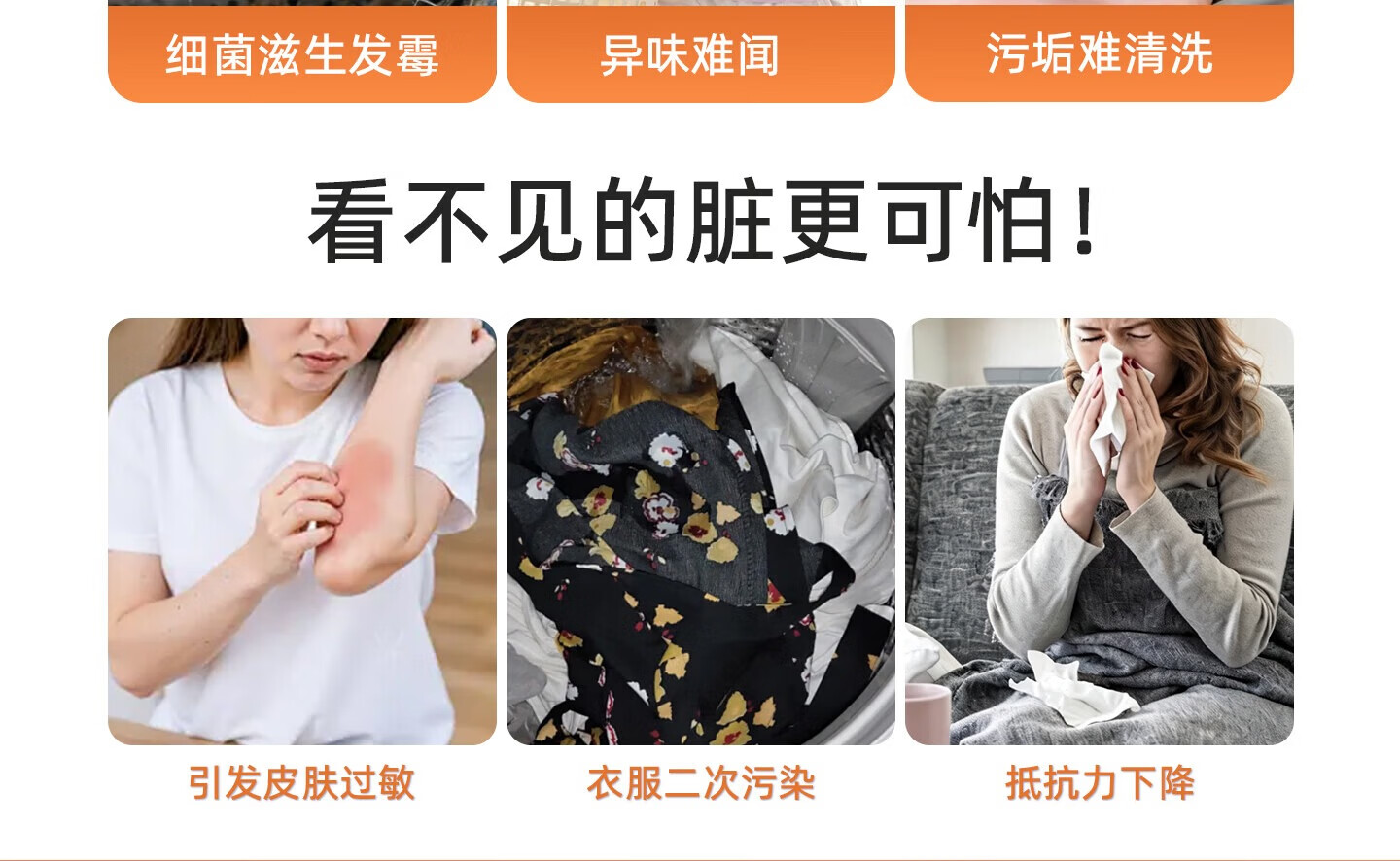 细菌滋生发霉

异味难闻

污垢难清洗

看不见的脏更可怕！

引发皮肤过敏

衣服二次污染

抵抗力下降