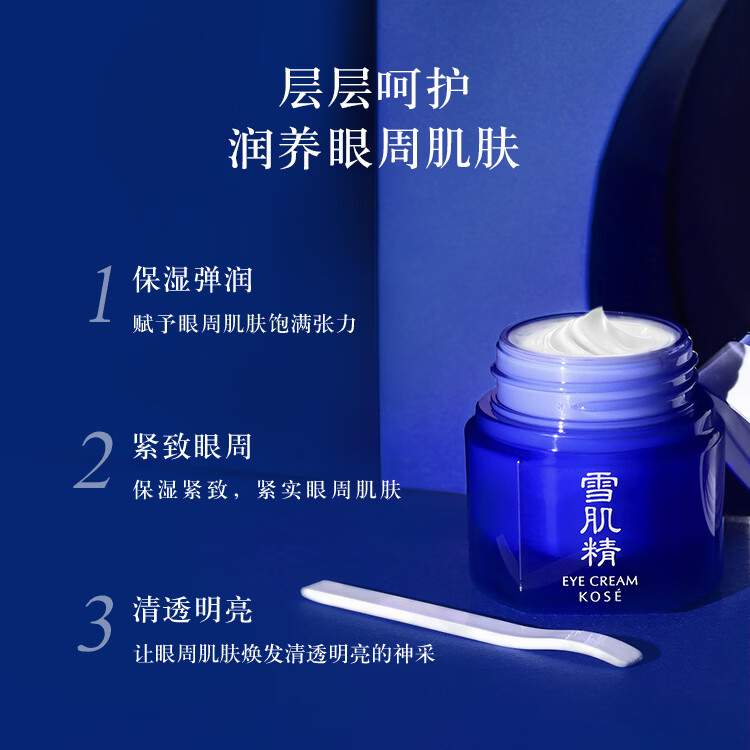 层层呵护
润养眼周肌肤

1 保湿弹润
赋予眼周肌肤饱满张力

2 紧致眼周
保湿紧致，紧实眼周肌肤

3 清透明亮
让眼周肌肤焕发清透明亮的神采

雪肌精
EYE CREAM
KOSÉ