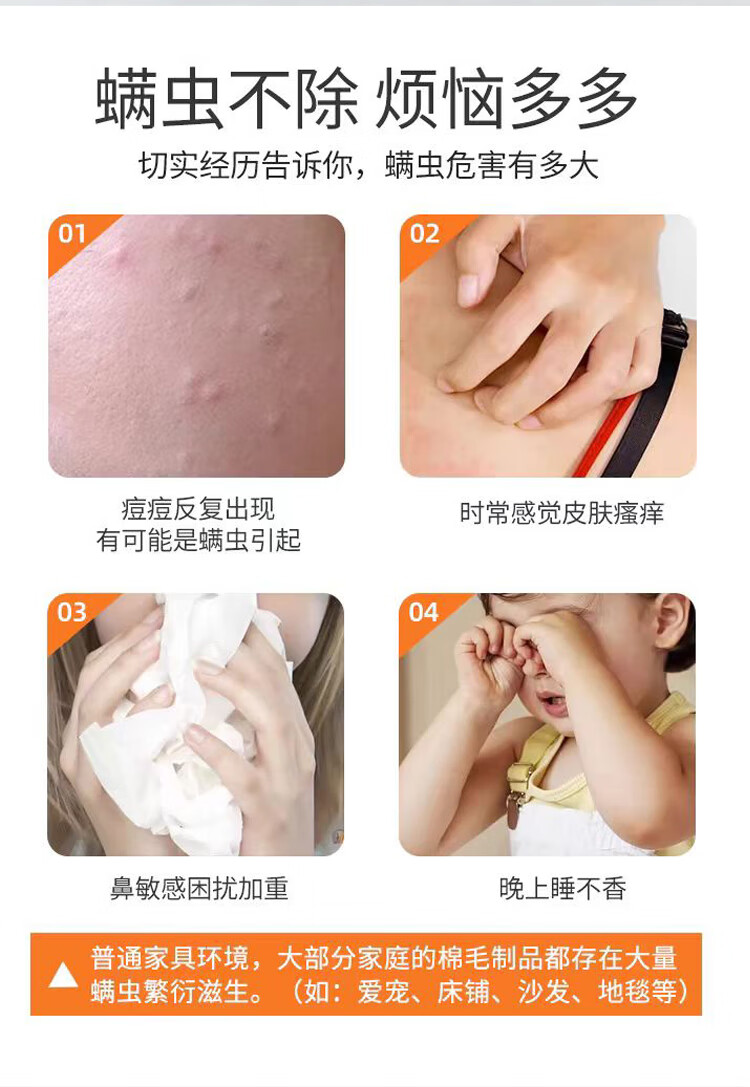 螨虫不除 烦恼多多

切实经历告诉你，螨虫危害有多大

01

痘痘反复出现
有可能是螨虫引起

02

时常感觉皮肤瘙痒

03

鼻敏感困扰加重

04

晚上睡不香

普通家具环境，大部分家庭的棉毛制品都存在大量螨虫繁衍滋生。（如：爱宠、床铺、沙发、地毯等）